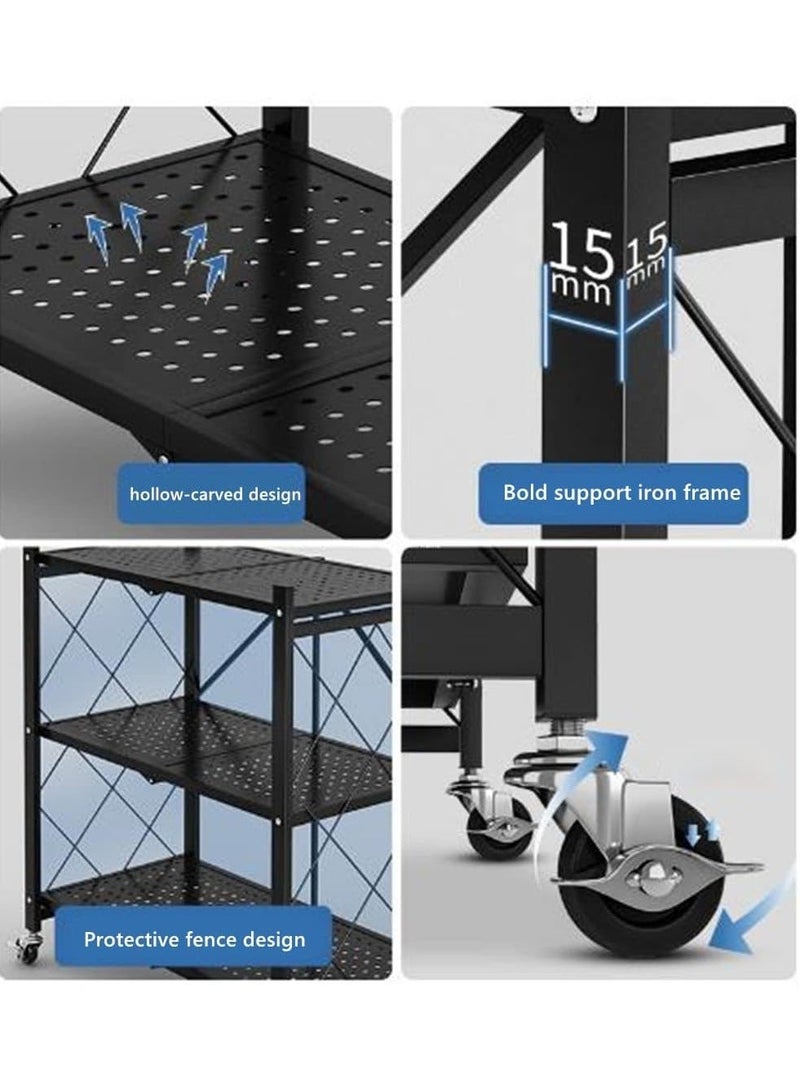 hollow-carved design

15 mm 15 mm

Bold support iron frame

Protective fence design