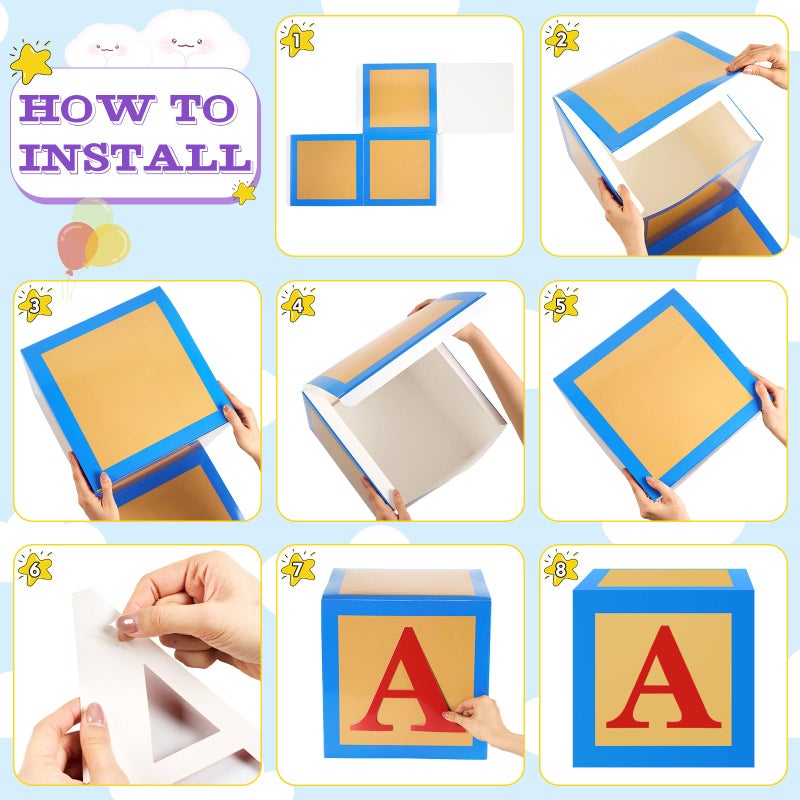 HOW TO INSTALL

1

2

3

4

5

6

7
A

8
A