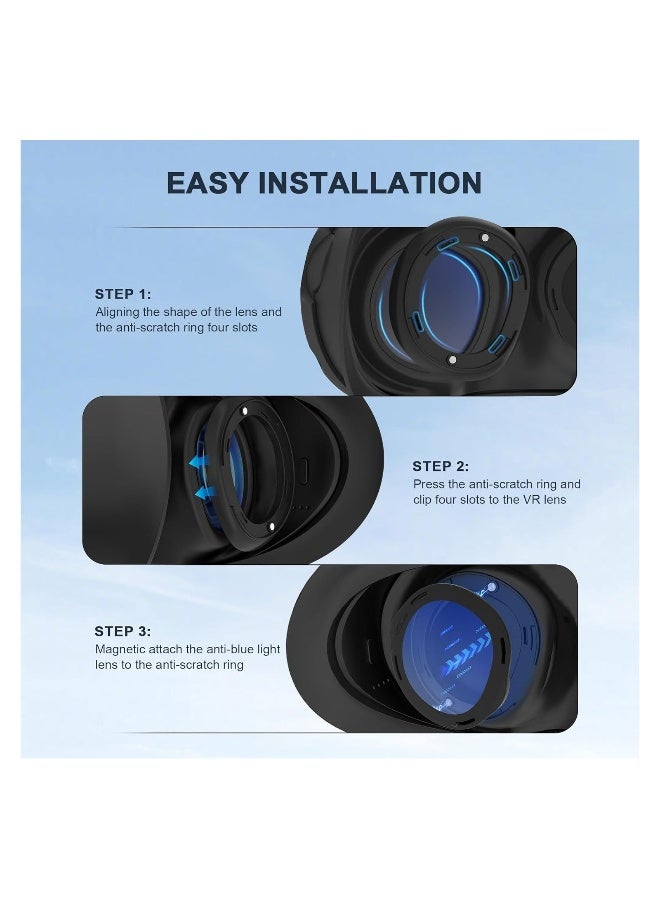 EASY INSTALLATION

STEP 1:
Aligning the shape of the lens and the anti-scratch ring four slots

STEP 2:
Press the anti-scratch ring and clip four slots to the VR lens

STEP 3:
Magnetic attach the anti-blue light lens to the anti-scratch ring