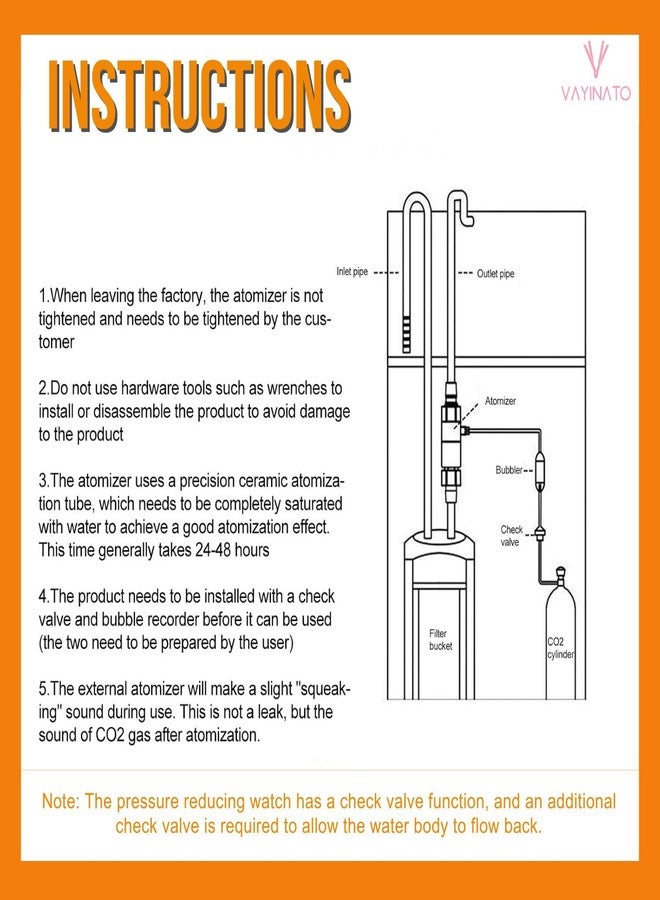 INSTRUCTIONS

VAYINATO

1.When leaving the factory, the atomizer is not tightened and needs to be tightened by the customer

2.Do not use hardware tools such as wrenches to install or disassemble the product to avoid damage to the product

3.The atomizer uses a precision ceramic atomization tube, which needs to be completely saturated with water to achieve a good atomization effect. This time generally takes 24-48 hours

4.The product needs to be installed with a check valve and bubble recorder before it can be used (the two need to be prepared by the user)

5.The external atomizer will make a slight "squeaking" sound during use. This is not a leak, but the sound of CO2 gas after atomization.

Inlet pipe

Outlet pipe

Atomizer

Bubbler

Check valve

Filter bucket

CO2 cylinder

Note: The pressure reducing watch has a check valve function, and an additional check valve is required to allow the water body to flow back.