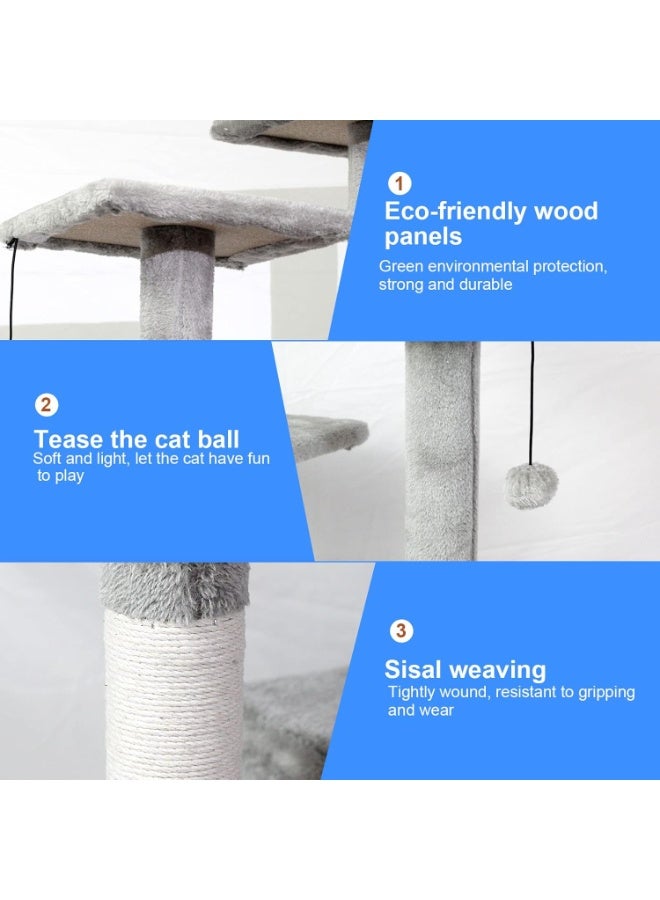 1
Eco-friendly wood panels
Green environmental protection, strong and durable

2
Tease the cat ball
Soft and light, let the cat have fun to play

3
Sisal weaving
Tightly wound, resistant to gripping and wear