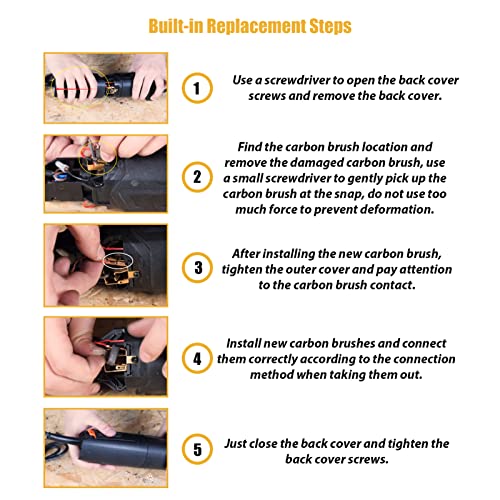 Built-in Replacement Steps

1

Use a screwdriver to open the back cover screws and remove the back cover.

2

Find the carbon brush location and remove the damaged carbon brush, use a small screwdriver to gently pick up the carbon brush at the snap, do not use too much force to prevent deformation.

3

After installing the new carbon brush, tighten the outer cover and pay attention to the carbon brush contact.

4

Install new carbon brushes and connect them correctly according to the connection method when taking them out.

5

Just close the back cover and tighten the back cover screws.