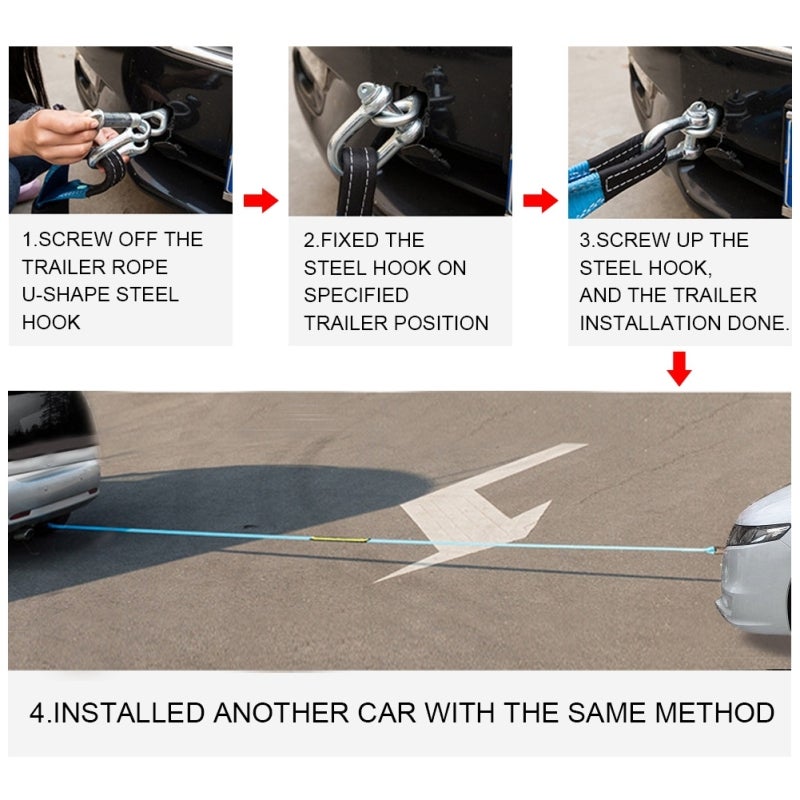 1.SCREW OFF THE TRAILER ROPE U-SHAPE STEEL HOOK

2.FIXED THE STEEL HOOK ON SPECIFIED TRAILER POSITION

3.SCREW UP THE STEEL HOOK, AND THE TRAILER INSTALLATION DONE.

4.INSTALLED ANOTHER CAR WITH THE SAME METHOD