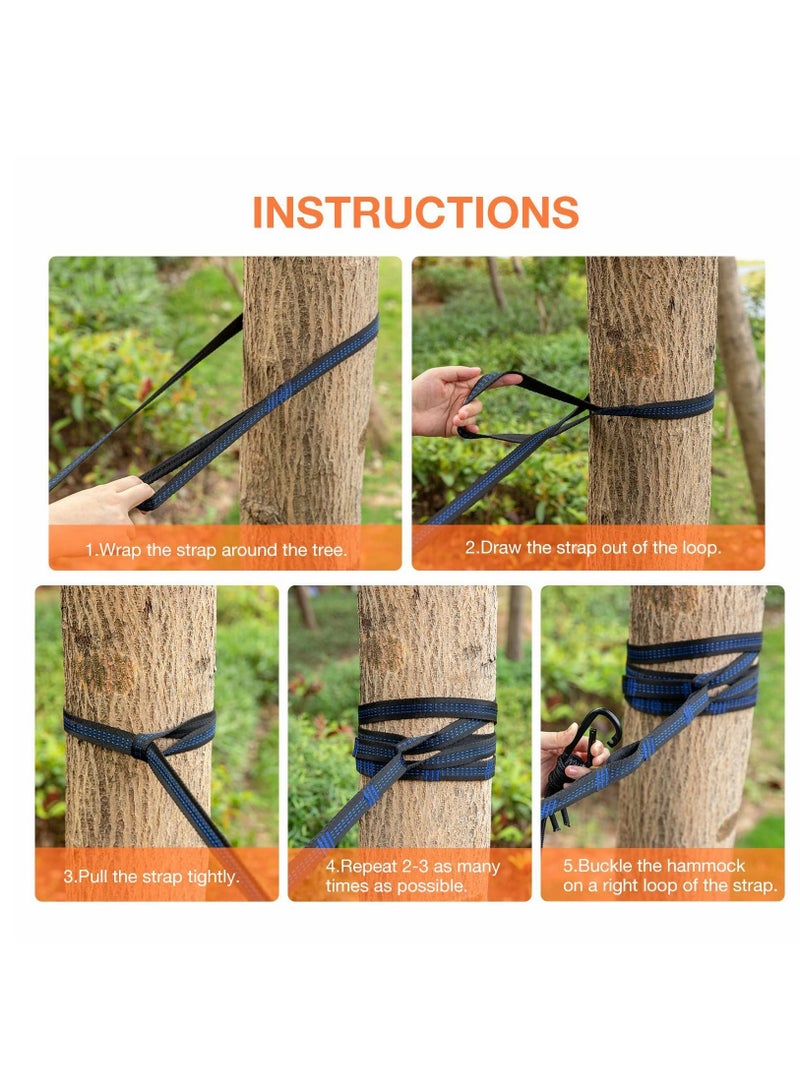 INSTRUCTIONS

1.Wrap the strap around the tree.

2.Draw the strap out of the loop.

3.Pull the strap tightly.

4.Repeat 2-3 as many times as possible.

5.Buckle the hammock on a right loop of the strap.