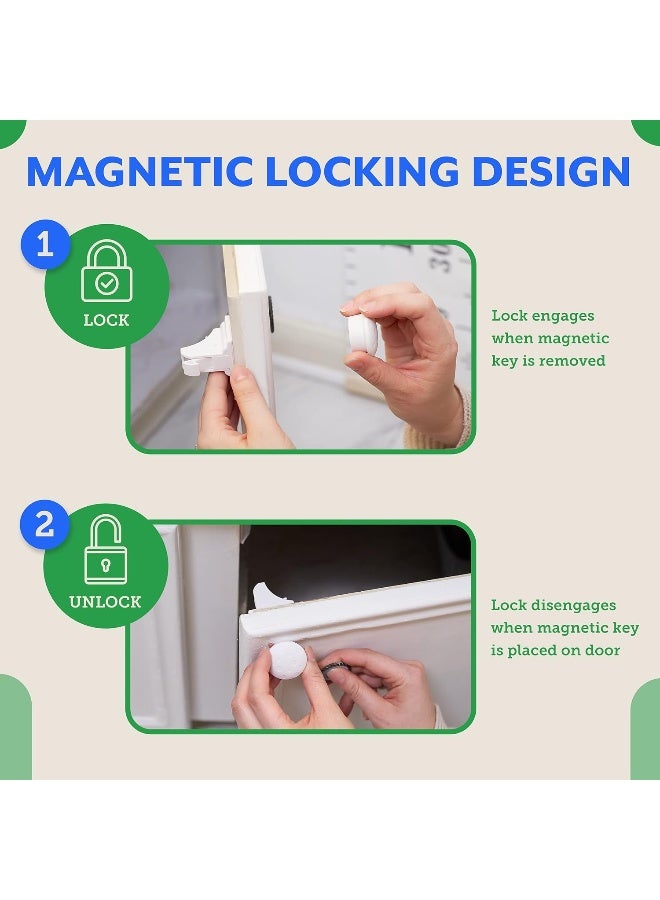 MAGNETIC LOCKING DESIGN

1

LOCK

Lock engages when magnetic key is removed

2

UNLOCK

Lock disengages when magnetic key is placed on door