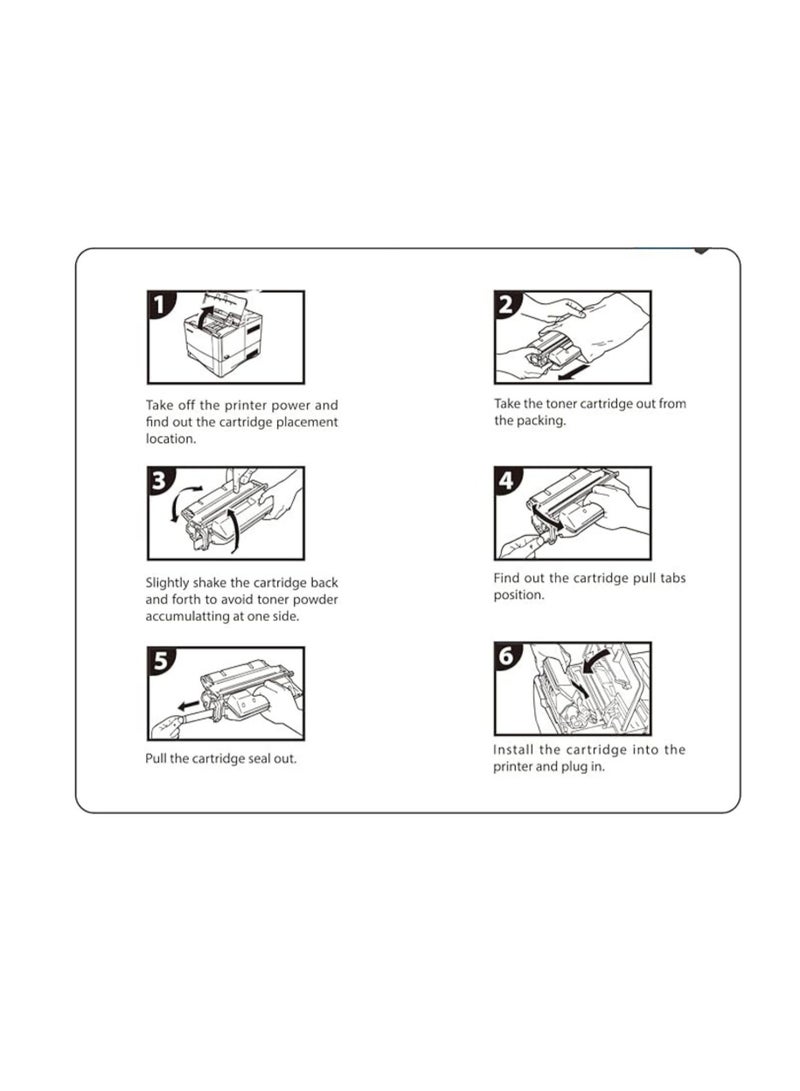 1

Take off the printer power and find out the cartridge placement location.

2

Take the toner cartridge out from the packing.

3

Slightly shake the cartridge back and forth to avoid toner powder accumulatting at one side.

4

Find out the cartridge pull tabs position.

5

Pull the cartridge seal out.

6

Install the cartridge into the printer and plug in.