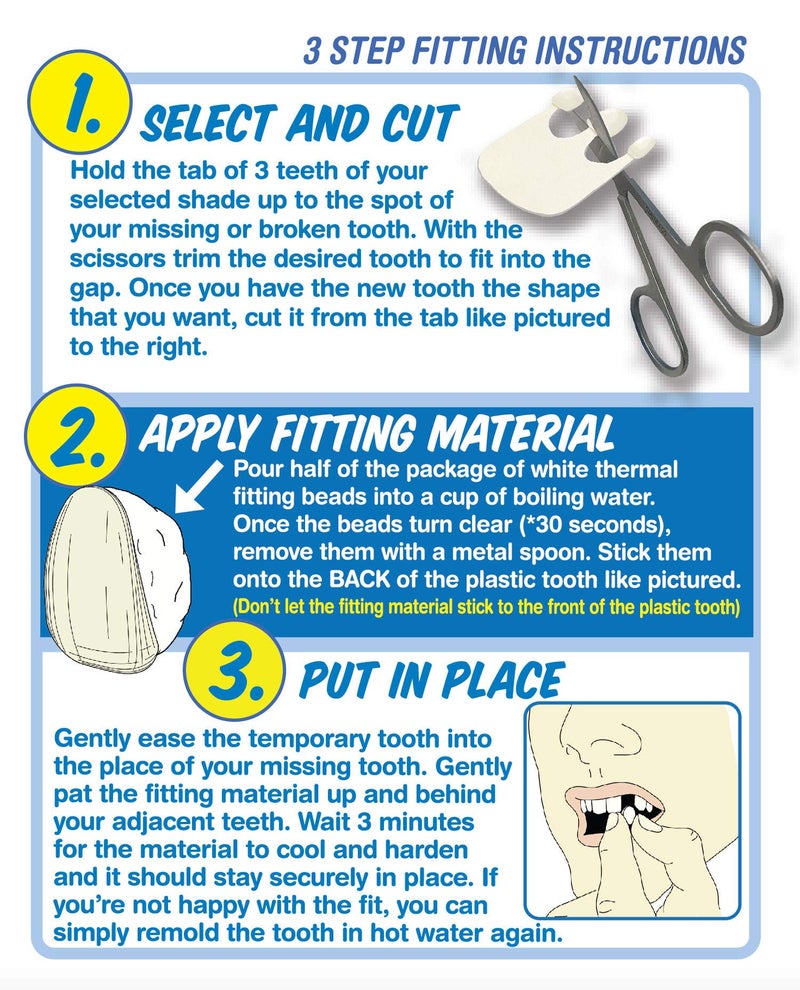 3 STEP FITTING INSTRUCTIONS

1. SELECT AND CUT

Hold the tab of 3 teeth of your selected shade up to the spot of your missing or broken tooth. With the scissors trim the desired tooth to fit into the gap. Once you have the new tooth the shape that you want, cut it from the tab like pictured to the right.

2. APPLY FITTING MATERIAL

Pour half of the package of white thermal fitting beads into a cup of boiling water. Once the beads turn clear (*30 seconds), remove them with a metal spoon. Stick them onto the BACK of the plastic tooth like pictured.

(Don't let the fitting material stick to the front of the plastic tooth)

3. PUT IN PLACE

Gently ease the temporary tooth into the place of your missing tooth. Gently pat the fitting material up and behind your adjacent teeth. Wait 3 minutes for the material to cool and harden and it should stay securely in place. If you're not happy with the fit, you can simply remold the tooth in hot water again.