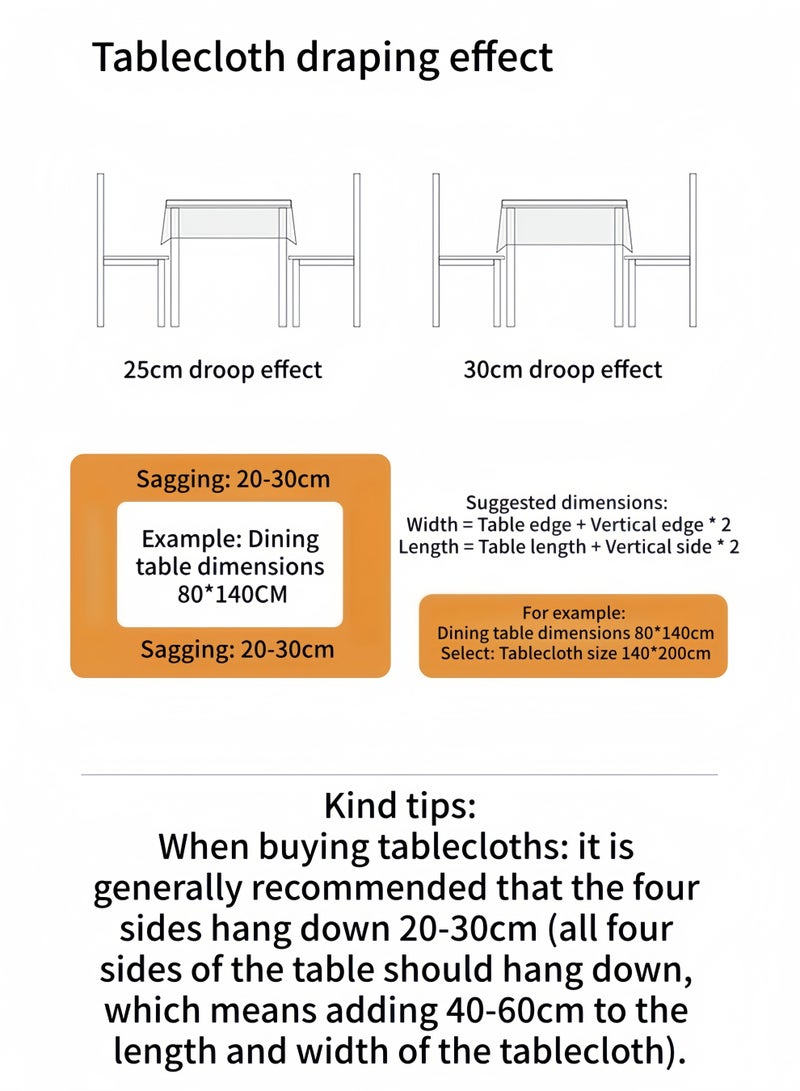 Tablecloth draping effect

25cm droop effect

30cm droop effect

Sagging: 20-30cm

Example: Dining table dimensions 80*140CM

Sagging: 20-30cm

Suggested dimensions:
Width = Table edge + Vertical edge * 2
Length = Table length + Vertical side * 2

For example:
Dining table dimensions 80*140cm
Select: Tablecloth size 140*200cm

Kind tips:
When buying tablecloths: it is generally recommended that the four sides hang down 20-30cm (all four sides of the table should hang down, which means adding 40-60cm to the length and width of the tablecloth).