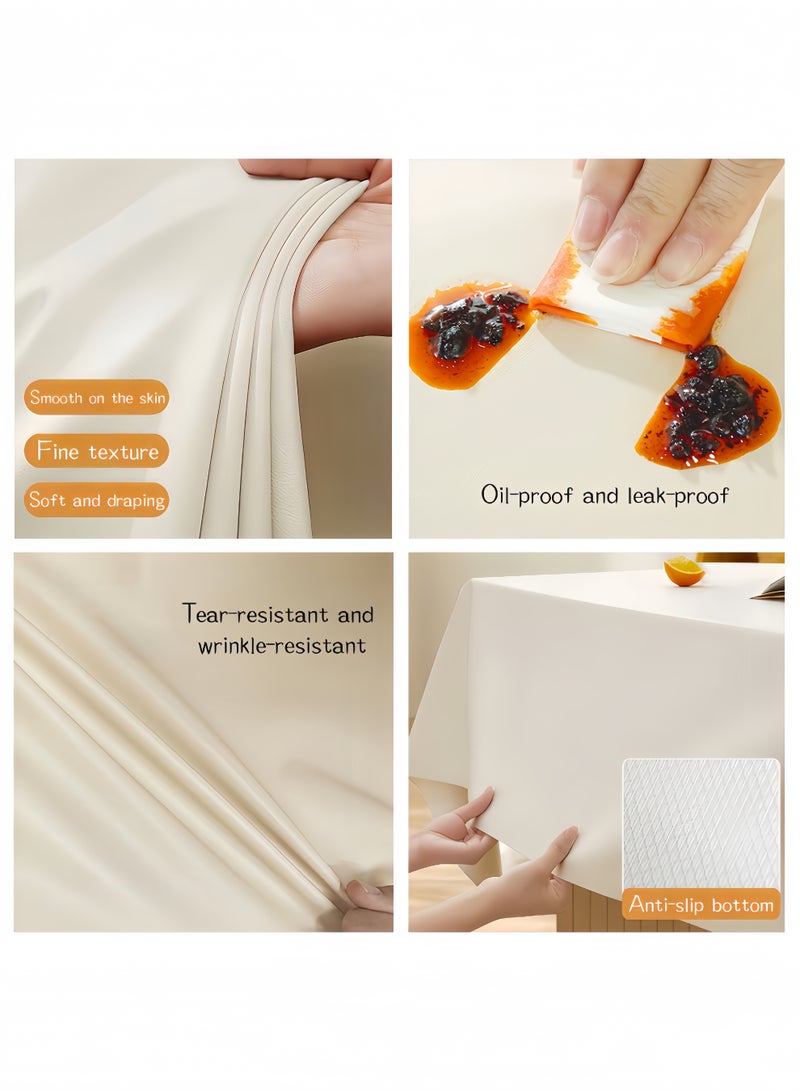 Smooth on the skin

Fine texture

Soft and draping

Oil-proof and leak-proof

Tear-resistant and wrinkle-resistant

Anti-slip bottom