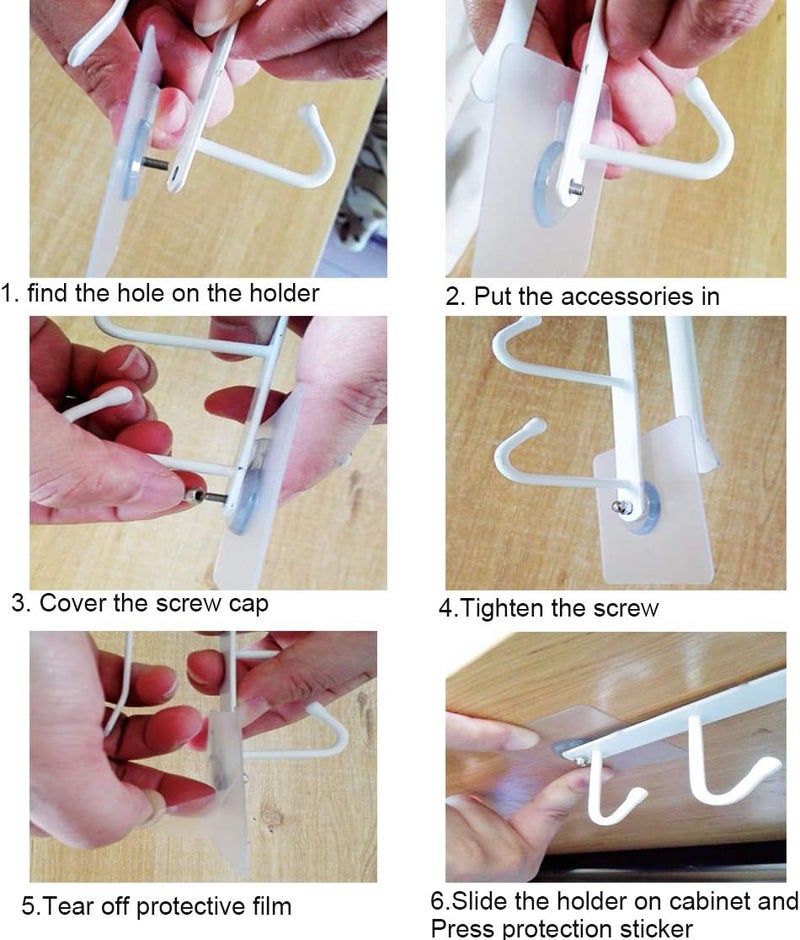 1. find the hole on the holder

2. Put the accessories in

3. Cover the screw cap

4.Tighten the screw

5.Tear off protective film

6.Slide the holder on cabinet and Press protection sticker