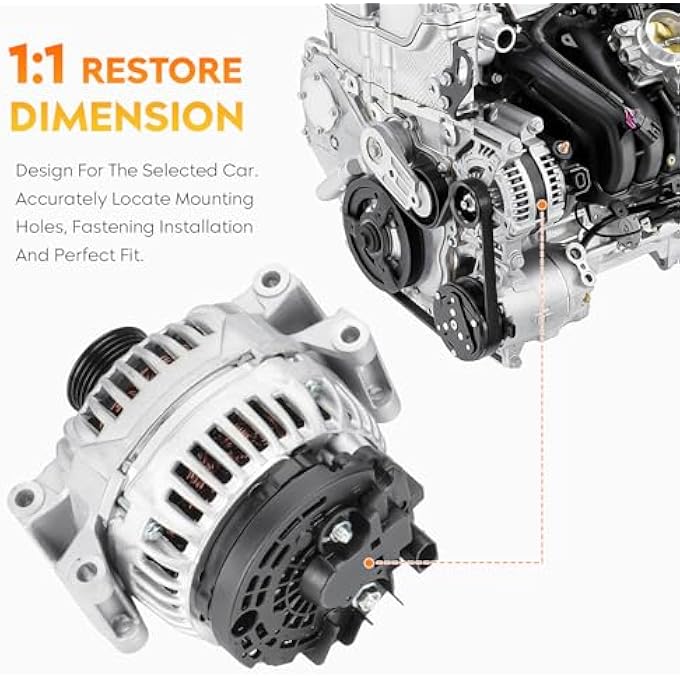 1:1 RESTORE DIMENSION

Design For The Selected Car. Accurately Locate Mounting Holes, Fastening Installation And Perfect Fit.