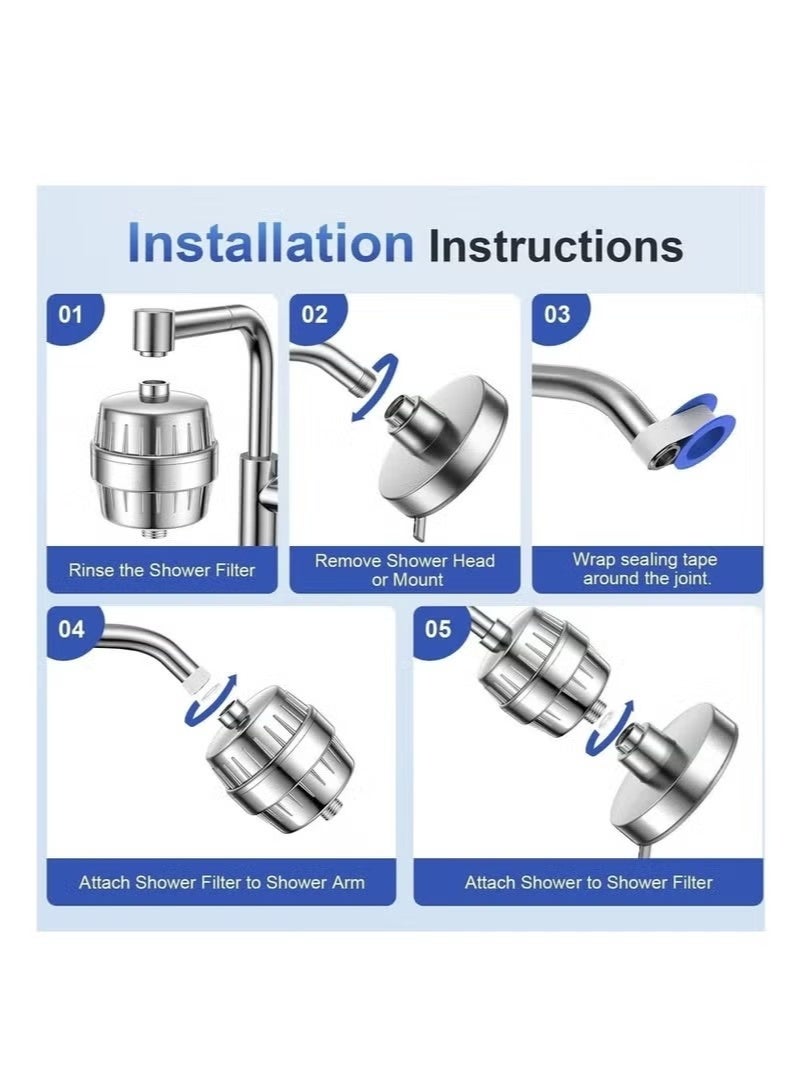 Installation Instructions

01
Rinse the Shower Filter

02
Remove Shower Head or Mount

03
Wrap sealing tape around the joint.

04
Attach Shower Filter to Shower Arm

05
Attach Shower to Shower Filter