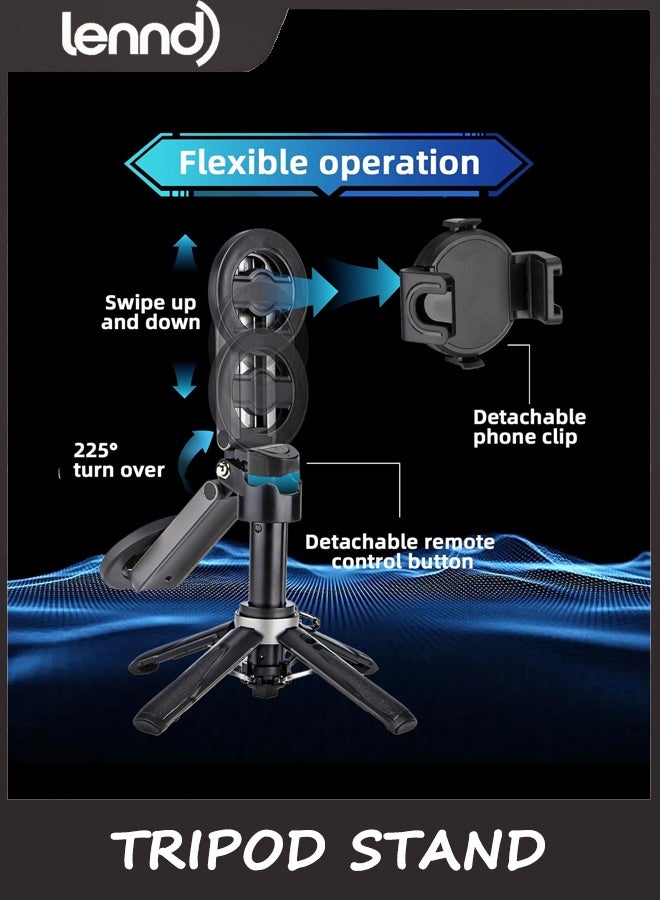 lennd)

Flexible operation

Swipe up and down

225° turn over

Detachable phone clip

Detachable remote control button

TRIPOD STAND