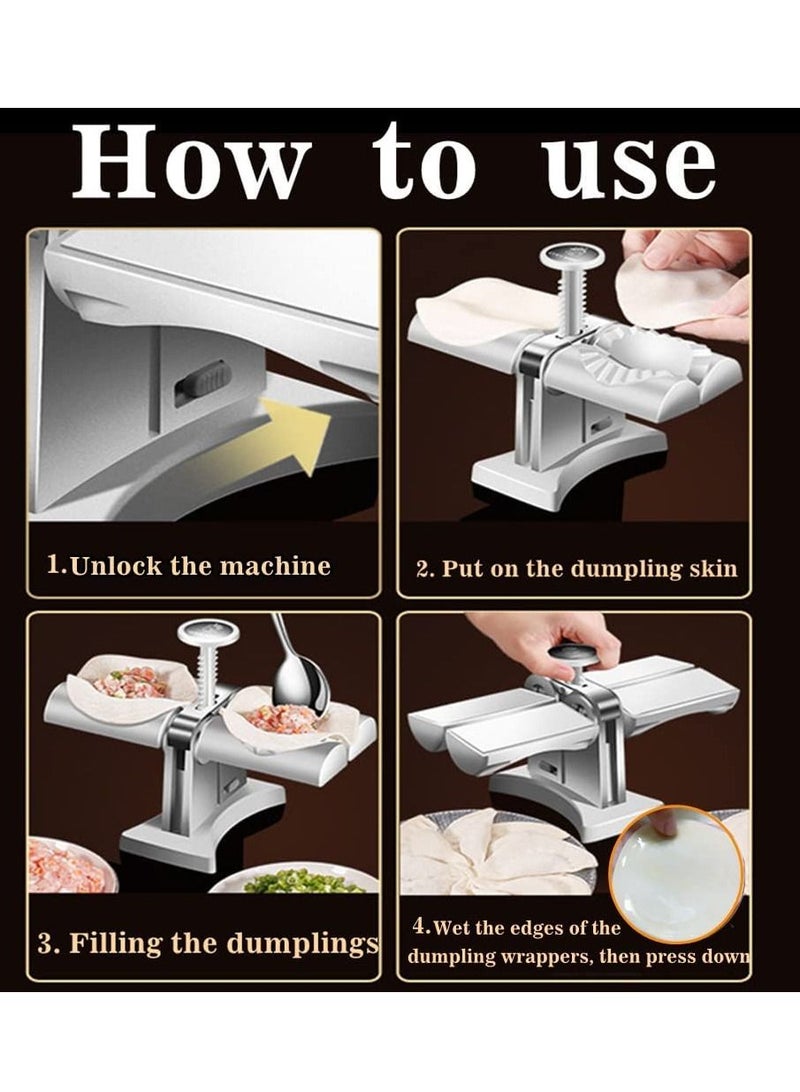 How to use

1.Unlock the machine

2. Put on the dumpling skin

3. Filling the dumplings

4.Wet the edges of the dumpling wrappers, then press down