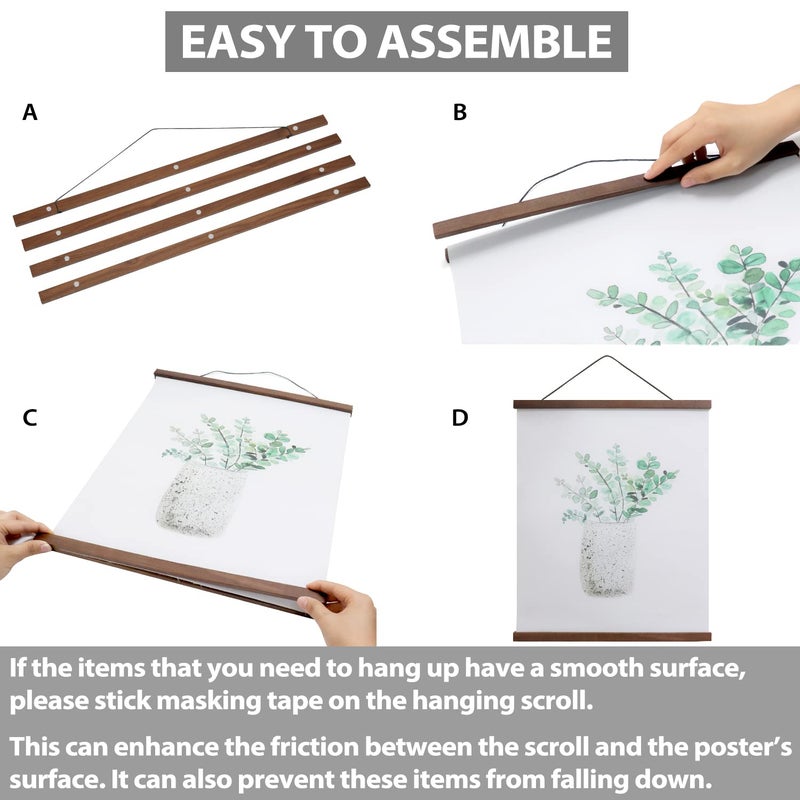 EASY TO ASSEMBLE

A

B

C

D

If the items that you need to hang up have a smooth surface, please stick masking tape on the hanging scroll.

This can enhance the friction between the scroll and the poster's surface. It can also prevent these items from falling down.