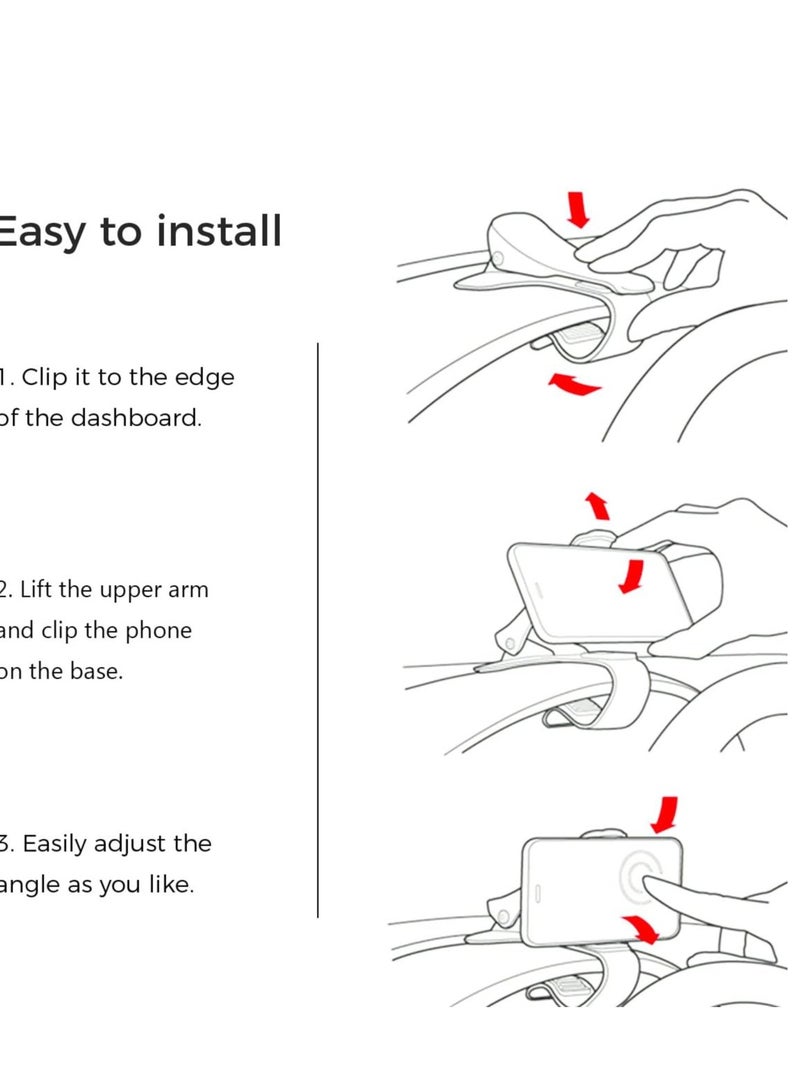 Easy to install

1. Clip it to the edge of the dashboard.

2. Lift the upper arm and clip the phone on the base.

3. Easily adjust the angle as you like.