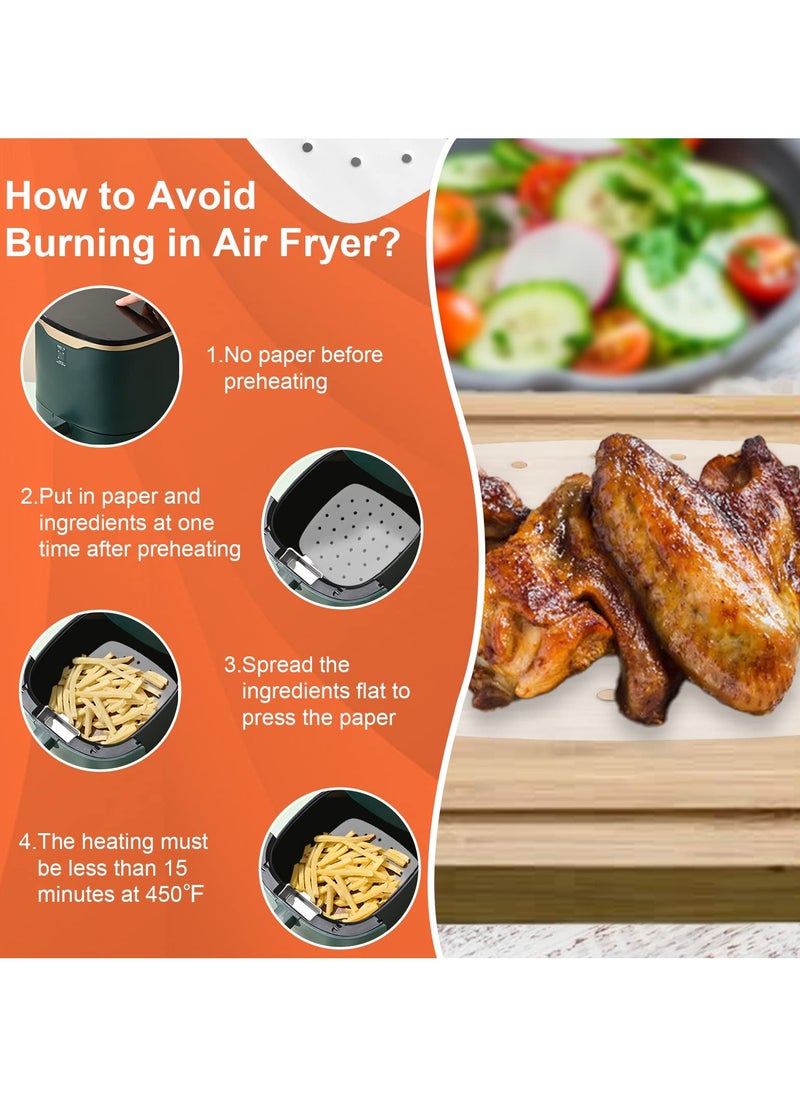 How to Avoid Burning in Air Fryer?

1.No paper before preheating

2.Put in paper and ingredients at one time after preheating

3.Spread the ingredients flat to press the paper

4.The heating must be less than 15 minutes at 450°F