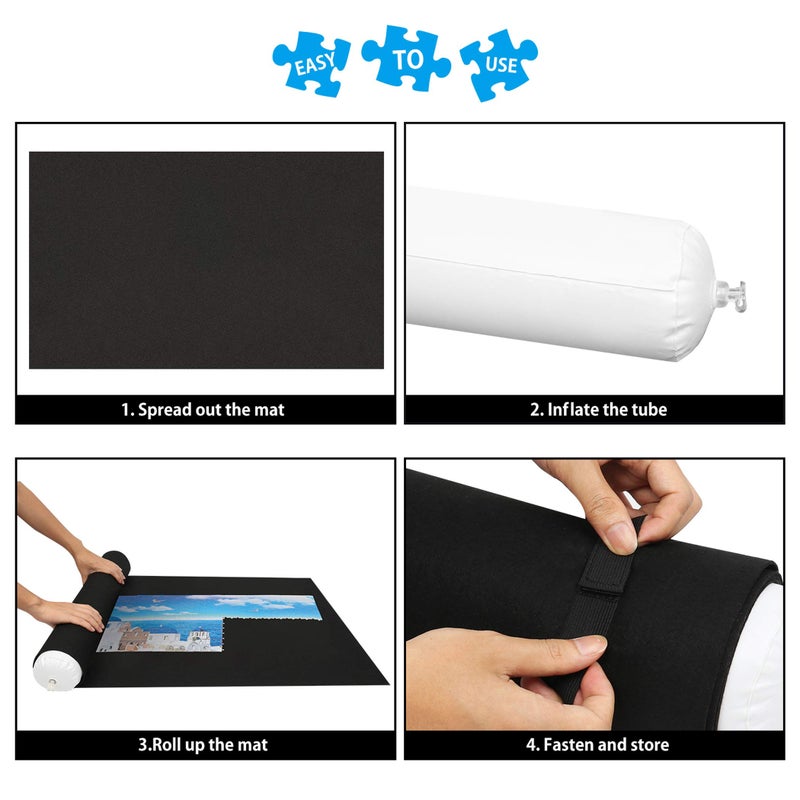 EASY TO USE

1. Spread out the mat

2. Inflate the tube

3.Roll up the mat

4. Fasten and store