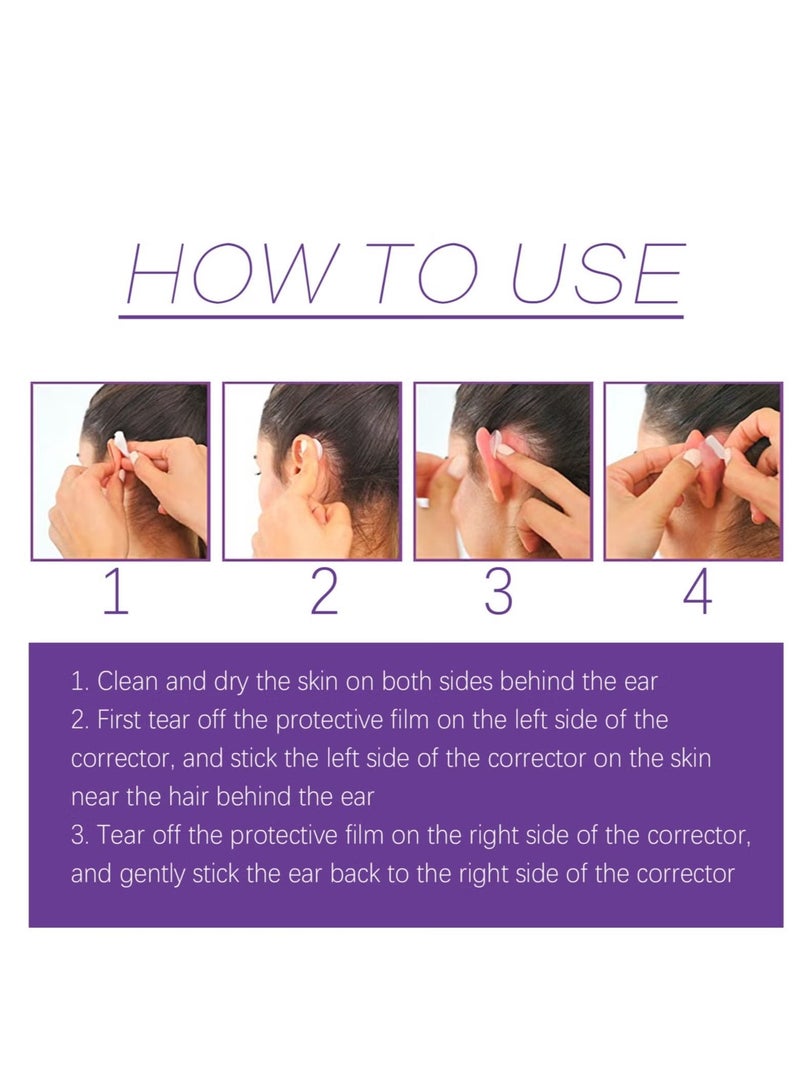 HOW TO USE

1

2

3

4

1. Clean and dry the skin on both sides behind the ear
2. First tear off the protective film on the left side of the corrector, and stick the left side of the corrector on the skin near the hair behind the ear
3. Tear off the protective film on the right side of the corrector, and gently stick the ear back to the right side of the corrector