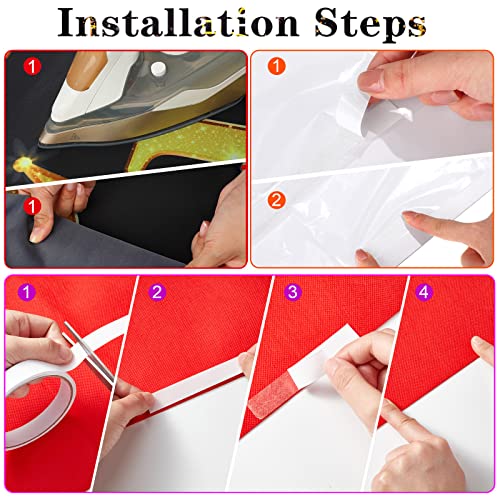 Installation Steps

1

1

1

2

1

2

3

4