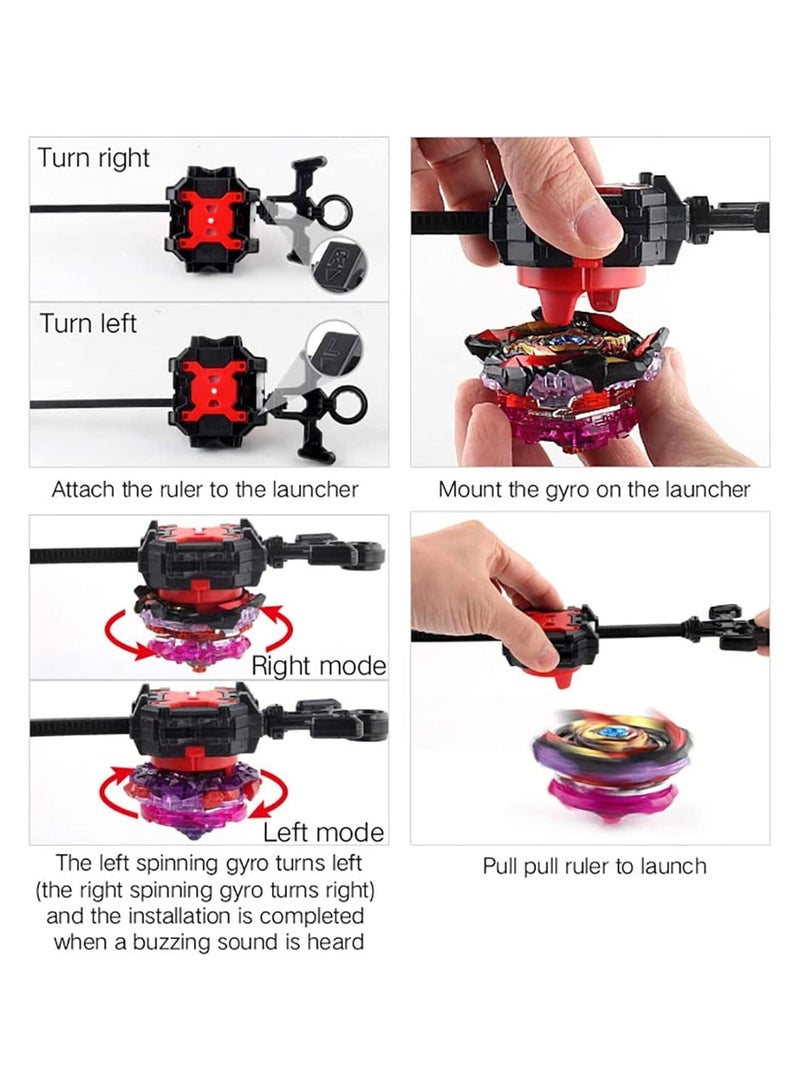 Turn right

Turn left

Attach the ruler to the launcher

Mount the gyro on the launcher

Right mode

Left mode

The left spinning gyro turns left (the right spinning gyro turns right) and the installation is completed when a buzzing sound is heard

Pull pull ruler to launch