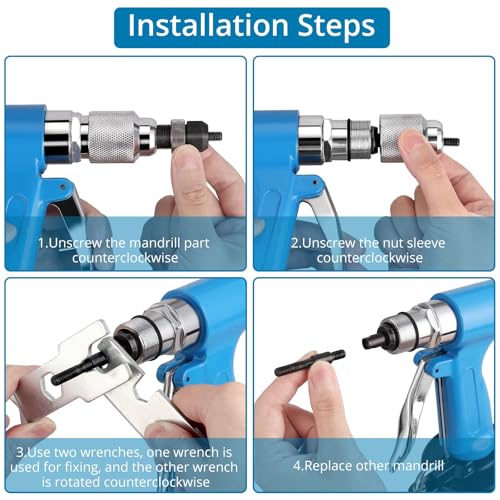 Installation Steps

1.Unscrew the mandrill part counterclockwise

2.Unscrew the nut sleeve counterclockwise

3.Use two wrenches, one wrench is used for fixing, and the other wrench is rotated counterclockwise

4.Replace other mandrill