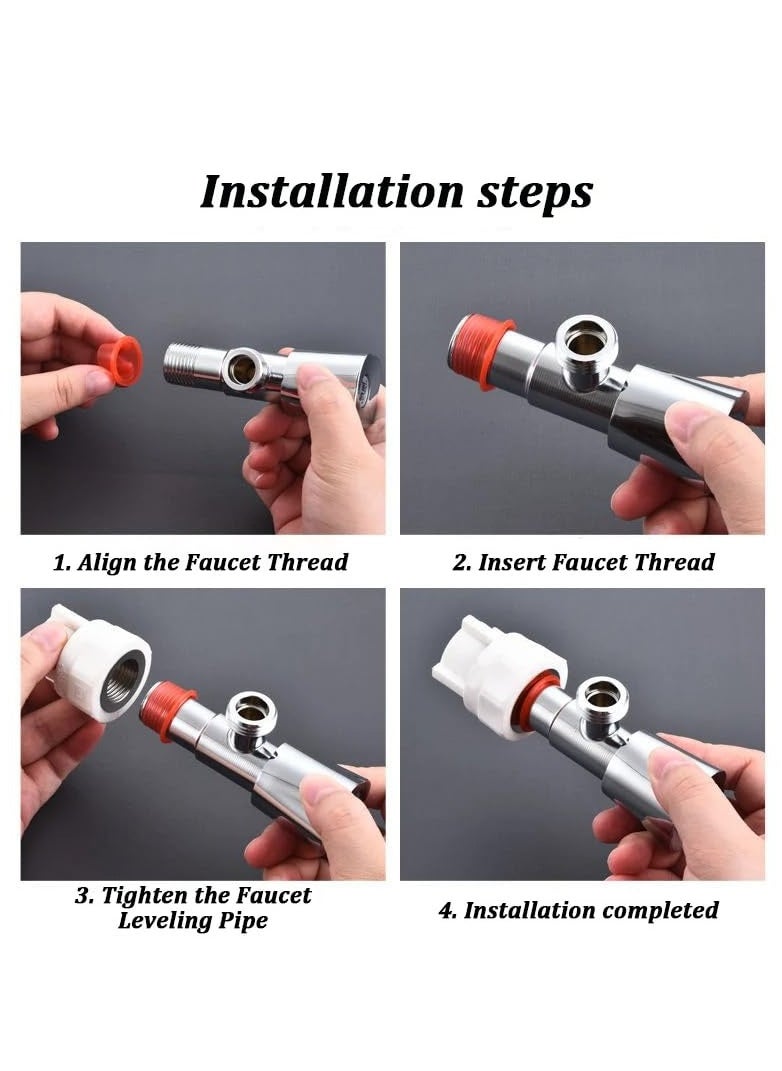 Installation steps

1. Align the Faucet Thread

2. Insert Faucet Thread

3. Tighten the Faucet Leveling Pipe

4. Installation completed