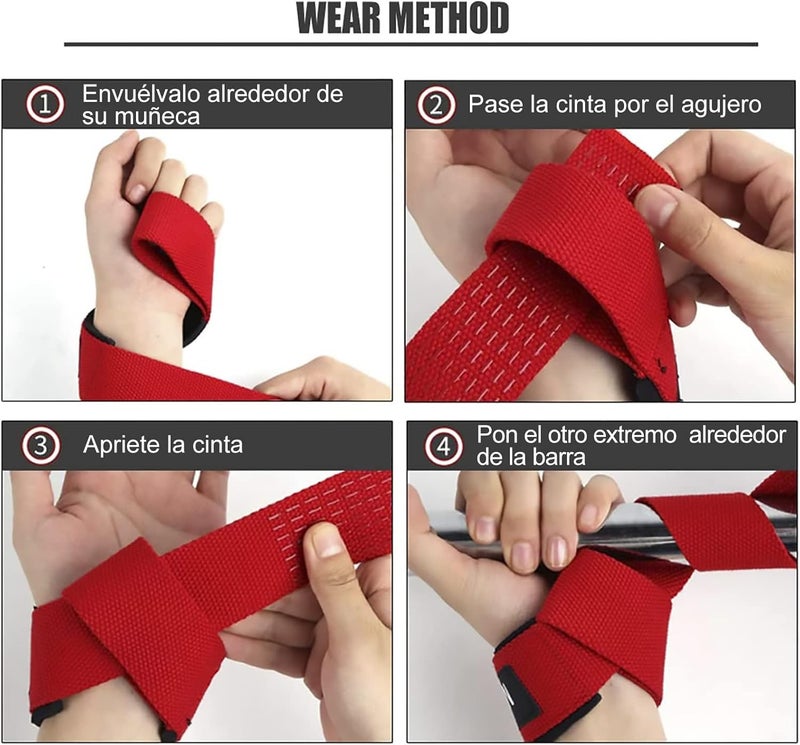 WEAR METHOD

1 Envuélvalo alrededor de su muñeca

2 Pase la cinta por el agujero

3 Apriete la cinta

4 Pon el otro extremo alrededor de la barra