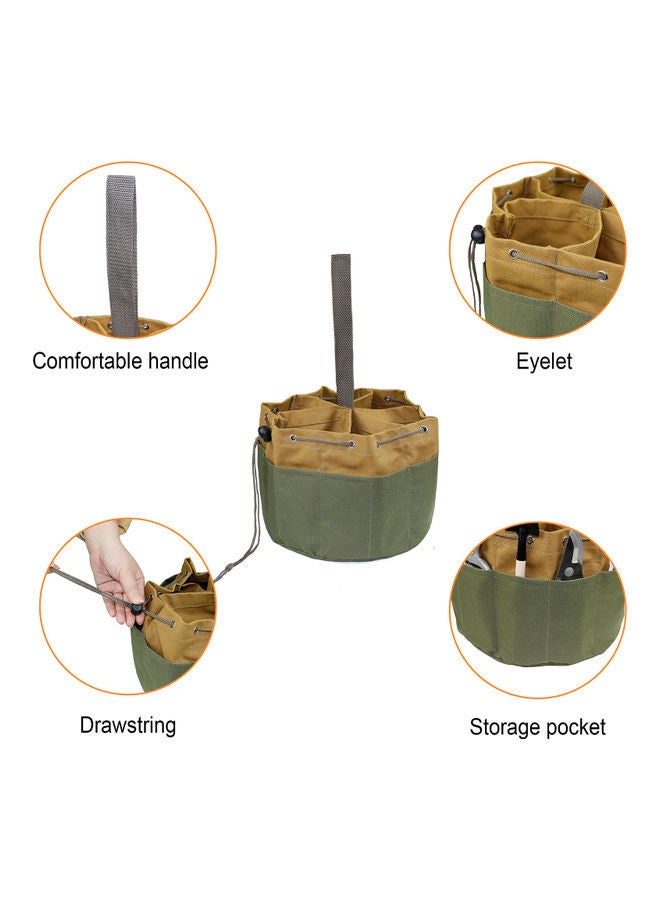 Comfortable handle

Eyelet

Drawstring

Storage pocket