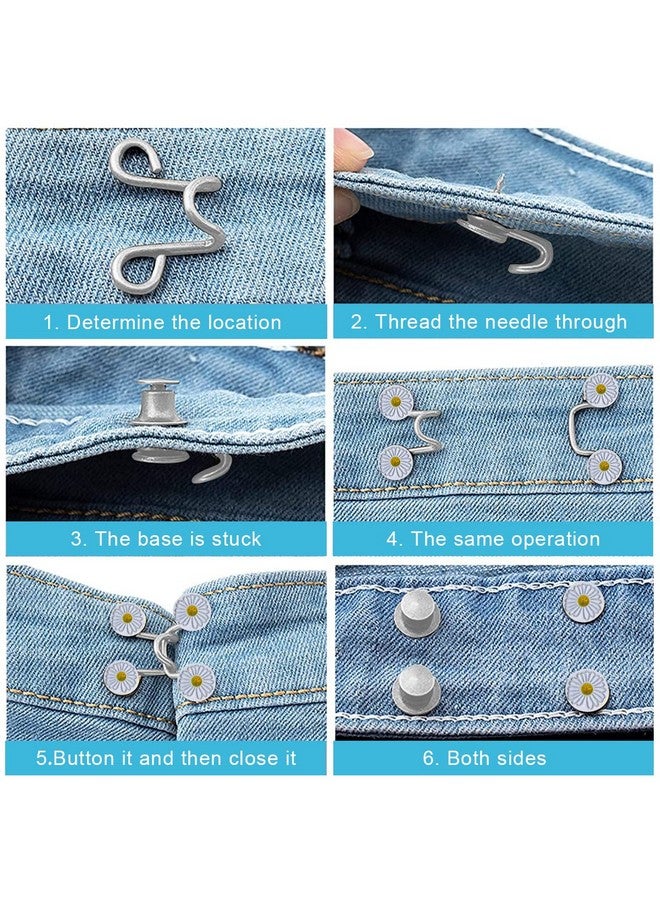 1. Determine the location

2. Thread the needle through

3. The base is stuck

4. The same operation

5.Button it and then close it

6. Both sides