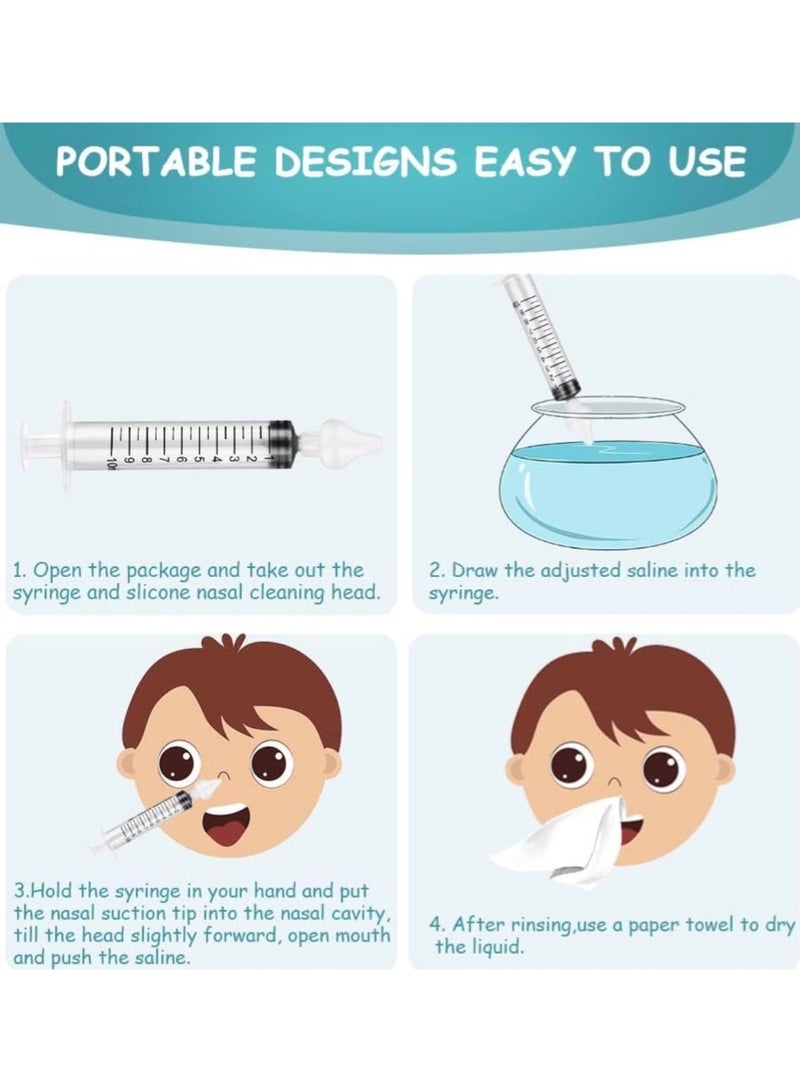 PORTABLE DESIGNS EASY TO USE

1 2 3 4 5 6 7 8 9 10

1. Open the package and take out the syringe and slicone nasal cleaning head.

2. Draw the adjusted saline into the syringe.

3.Hold the syringe in your hand and put the nasal suction tip into the nasal cavity, till the head slightly forward, open mouth and push the saline.

4. After rinsing,use a paper towel to dry the liquid.