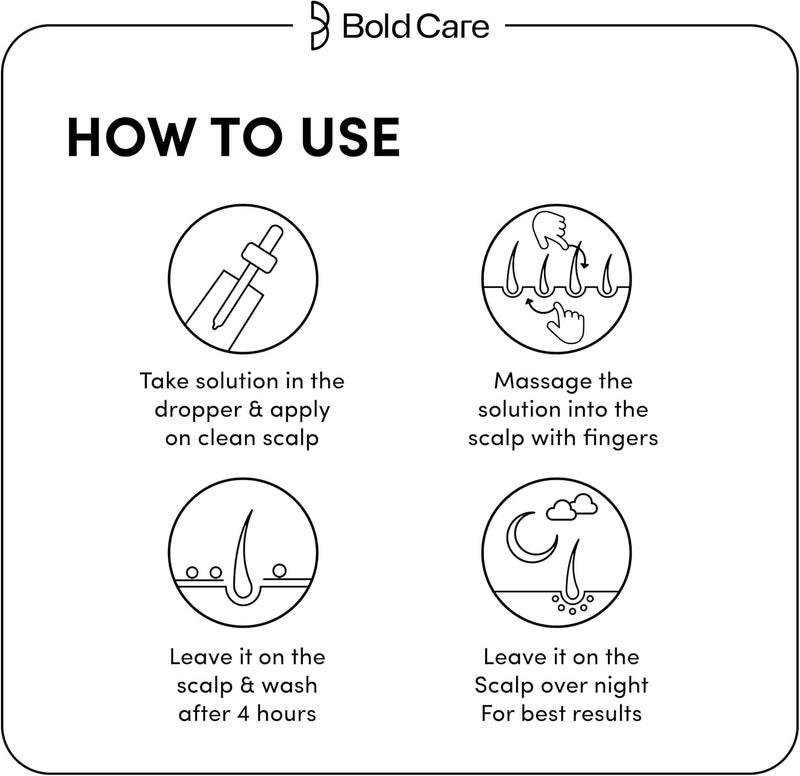 Bold Care

HOW TO USE

Take solution in the dropper & apply on clean scalp

Massage the solution into the scalp with fingers

Leave it on the scalp & wash after 4 hours

Leave it on the Scalp over night For best results