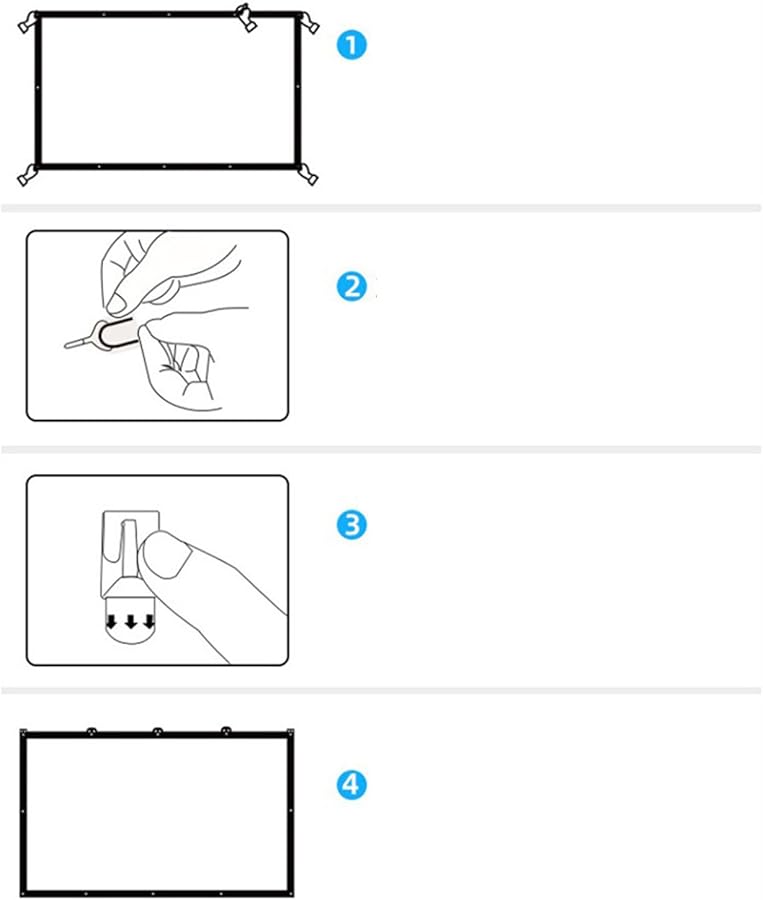 1

2

3

4