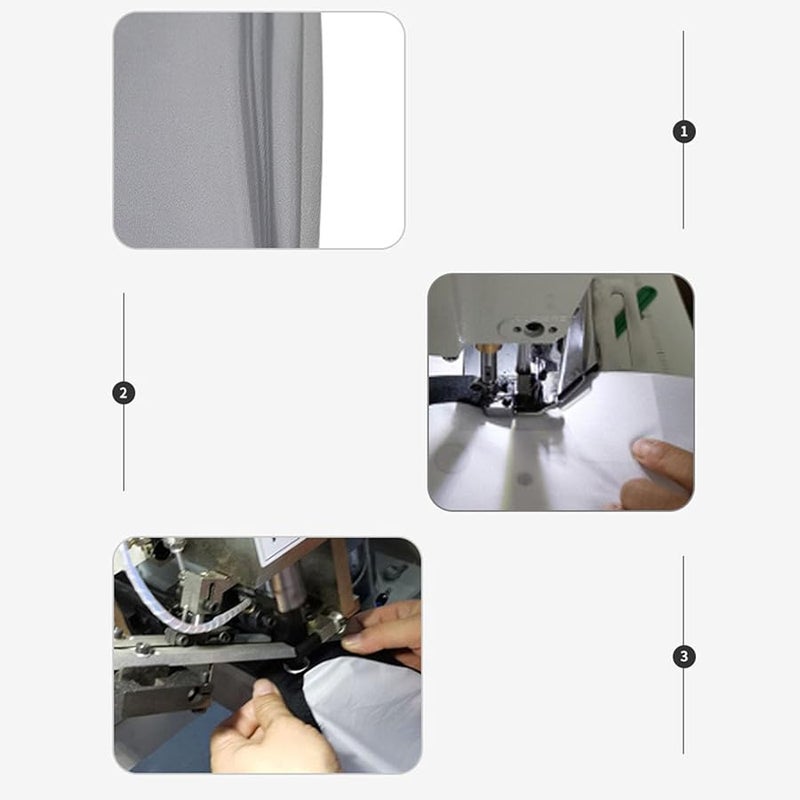 1

2

3