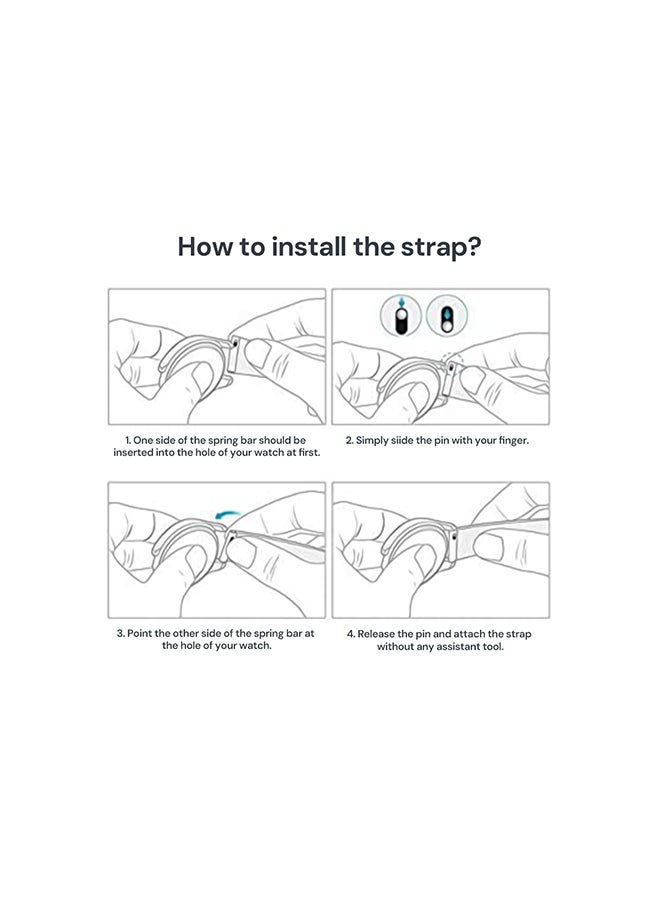 How to install the strap?

1. One side of the spring bar should be inserted into the hole of your watch at first.

2. Simply siide the pin with your finger.

3. Point the other side of the spring bar at the hole of your watch.

4. Release the pin and attach the strap without any assistant tool.