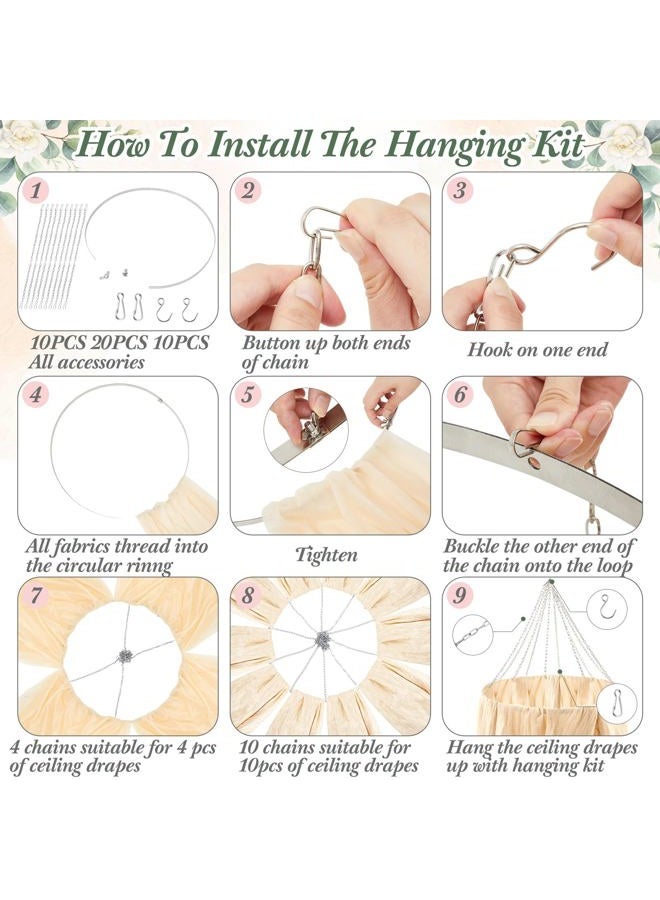 How To Install The Hanging Kit

1

10PCS 20PCS 10PCS
All accessories

2

Button up both ends of chain

3

Hook on one end

4

All fabrics thread into the circular rinng

5

Tighten

6

Buckle the other end of the chain onto the loop

7

4 chains suitable for 4 pcs of ceiling drapes

8

10 chains suitable for 10pcs of ceiling drapes

9

Hang the ceiling drapes up with hanging kit