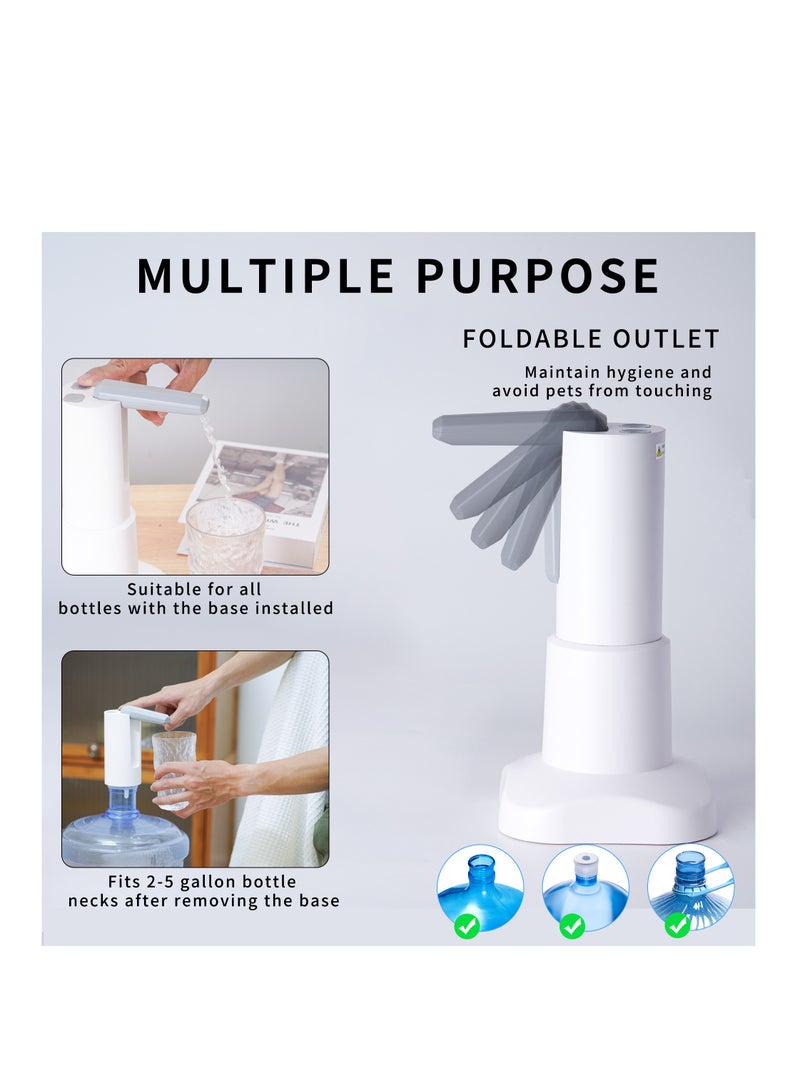 MULTIPLE PURPOSE

FOLDABLE OUTLET

Maintain hygiene and avoid pets from touching

Suitable for all bottles with the base installed

Fits 2-5 gallon bottle necks after removing the base