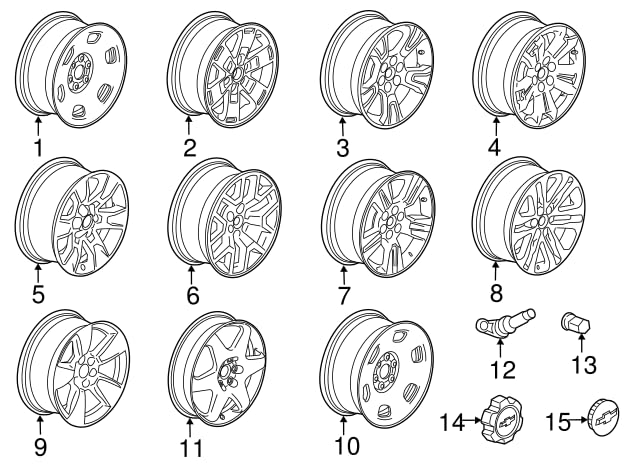 1 2 3 4
5 6 7 8
9 11 10 12 13
14 15