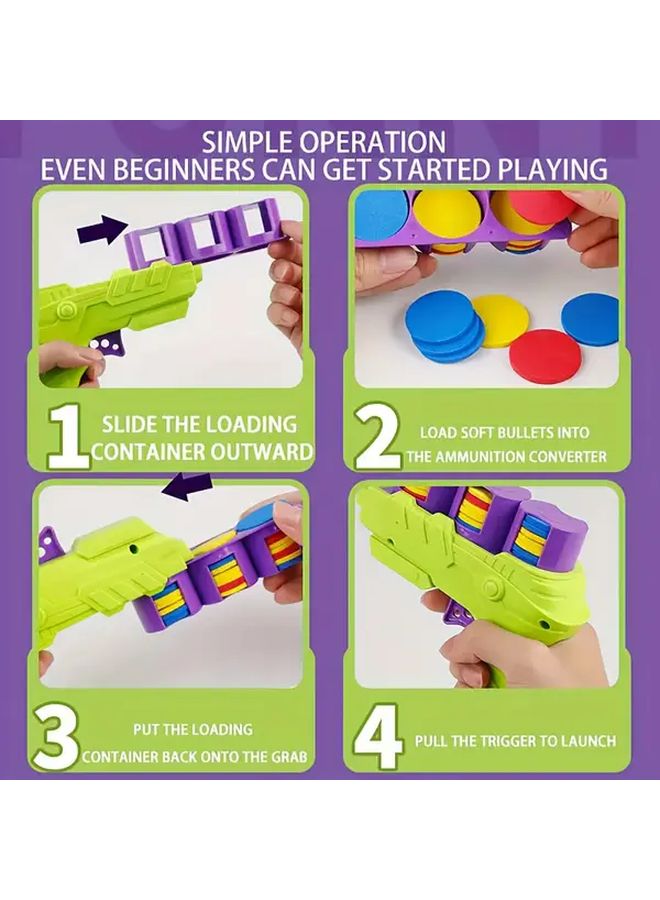 SIMPLE OPERATION
EVEN BEGINNERS CAN GET STARTED PLAYING

1 SLIDE THE LOADING CONTAINER OUTWARD

2 LOAD SOFT BULLETS INTO THE AMMUNITION CONVERTER

3 PUT THE LOADING CONTAINER BACK ONTO THE GRAB

4 PULL THE TRIGGER TO LAUNCH