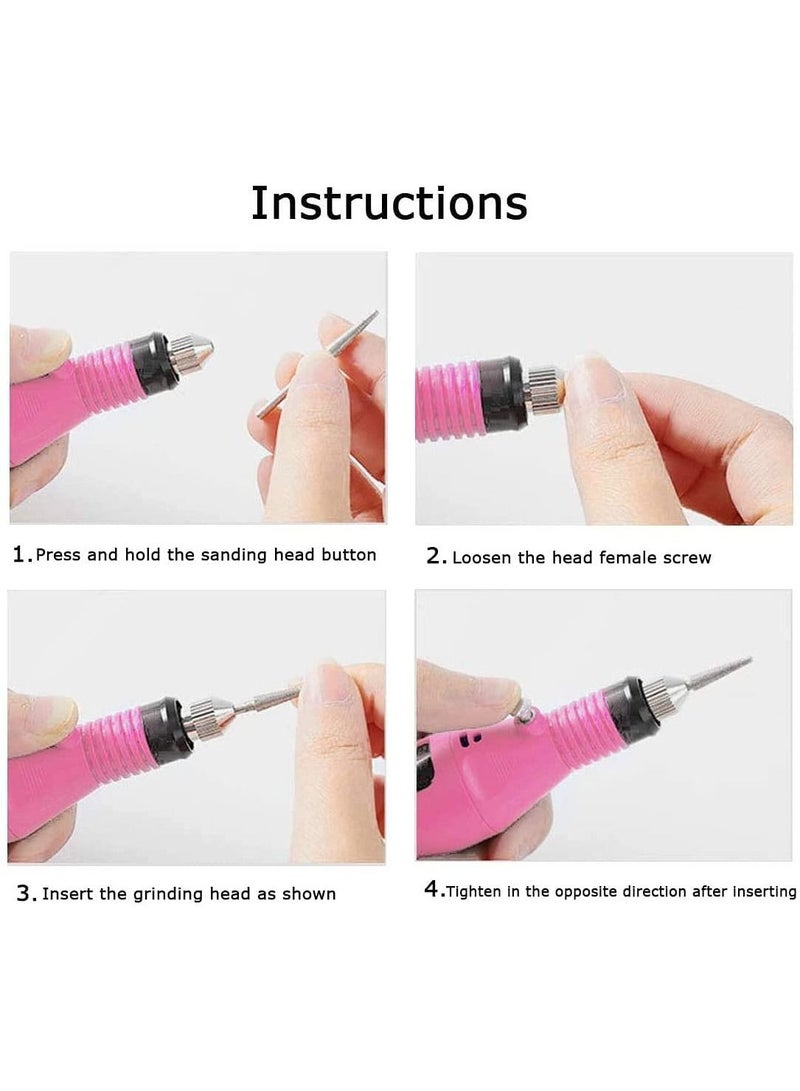 Instructions

1. Press and hold the sanding head button

2. Loosen the head female screw

3. Insert the grinding head as shown

4. Tighten in the opposite direction after inserting