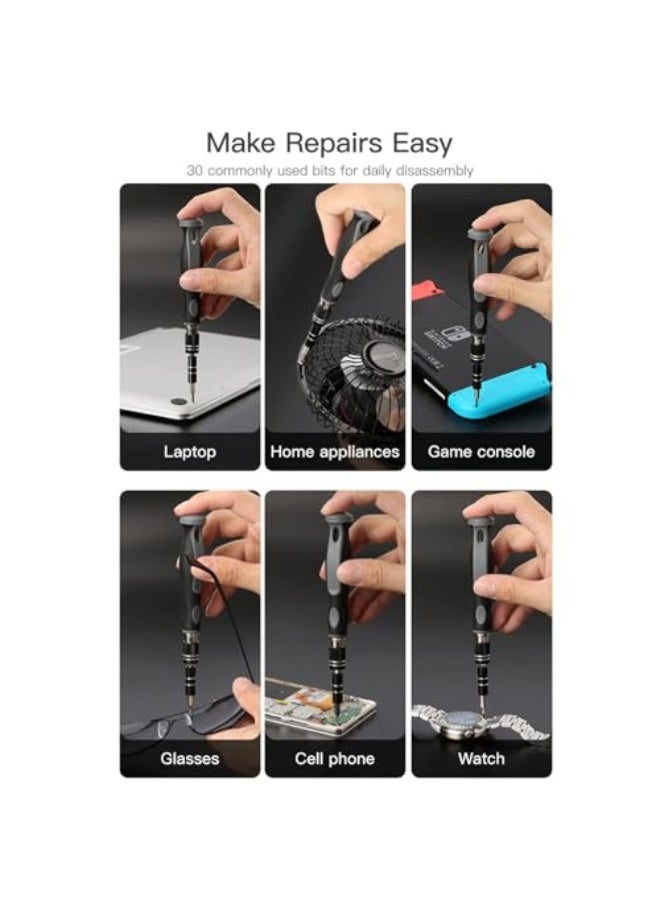 Make Repairs Easy
30 commonly used bits for daily disassembly

Laptop

Home appliances

Game console

Glasses

Cell phone

Watch