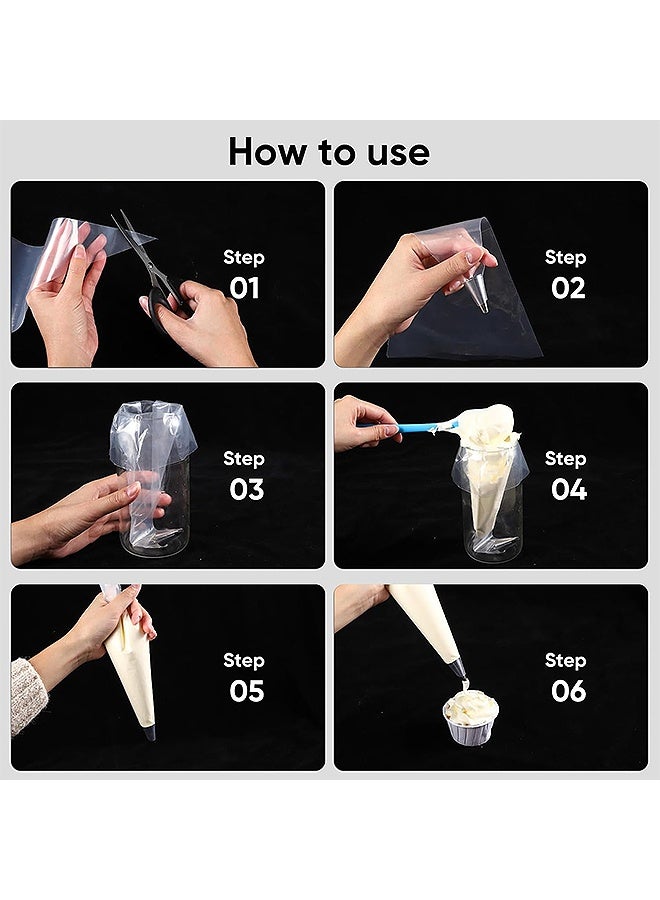 How to use

Step 01

Step 02

Step 03

Step 04

Step 05

Step 06