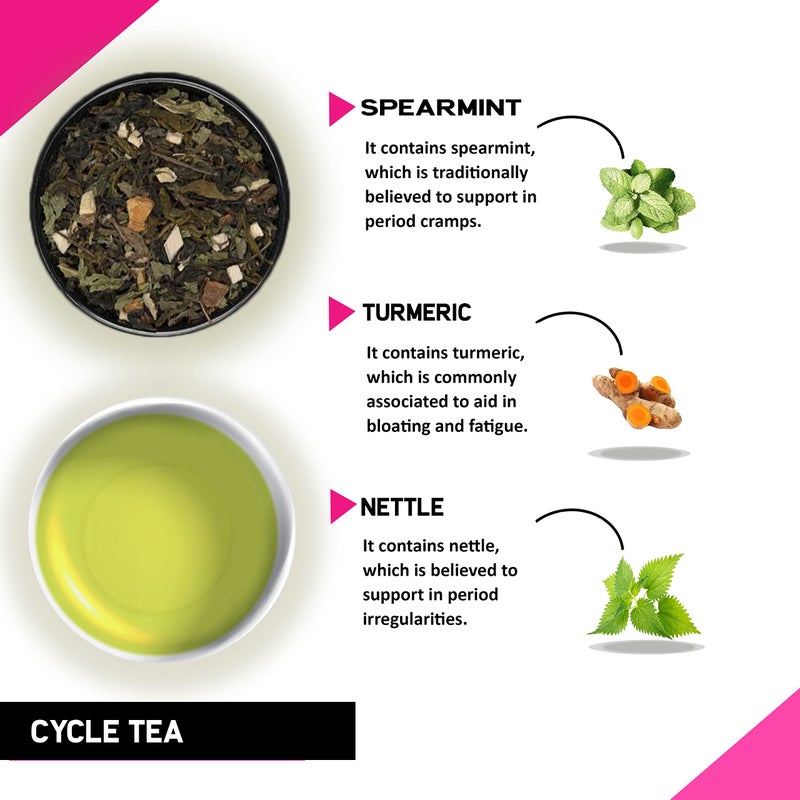 SPEARMINT

It contains spearmint, which is traditionally believed to support in period cramps.

TURMERIC

It contains turmeric, which is commonly associated to aid in bloating and fatigue.

NETTLE

It contains nettle, which is believed to support in period irregularities.

CYCLE TEA