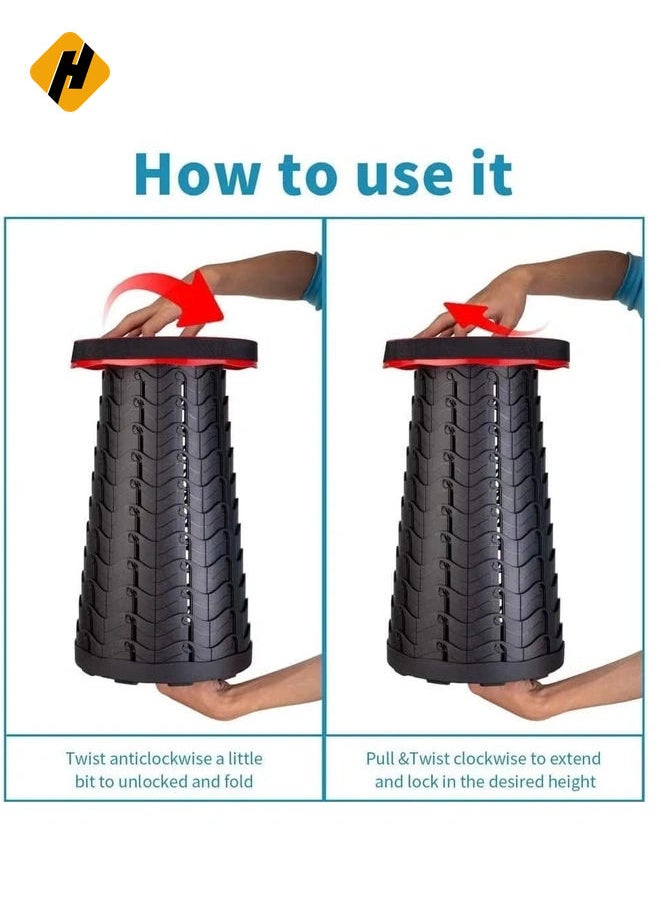 H

How to use it

Twist anticlockwise a little bit to unlocked and fold

Pull &Twist clockwise to extend and lock in the desired height