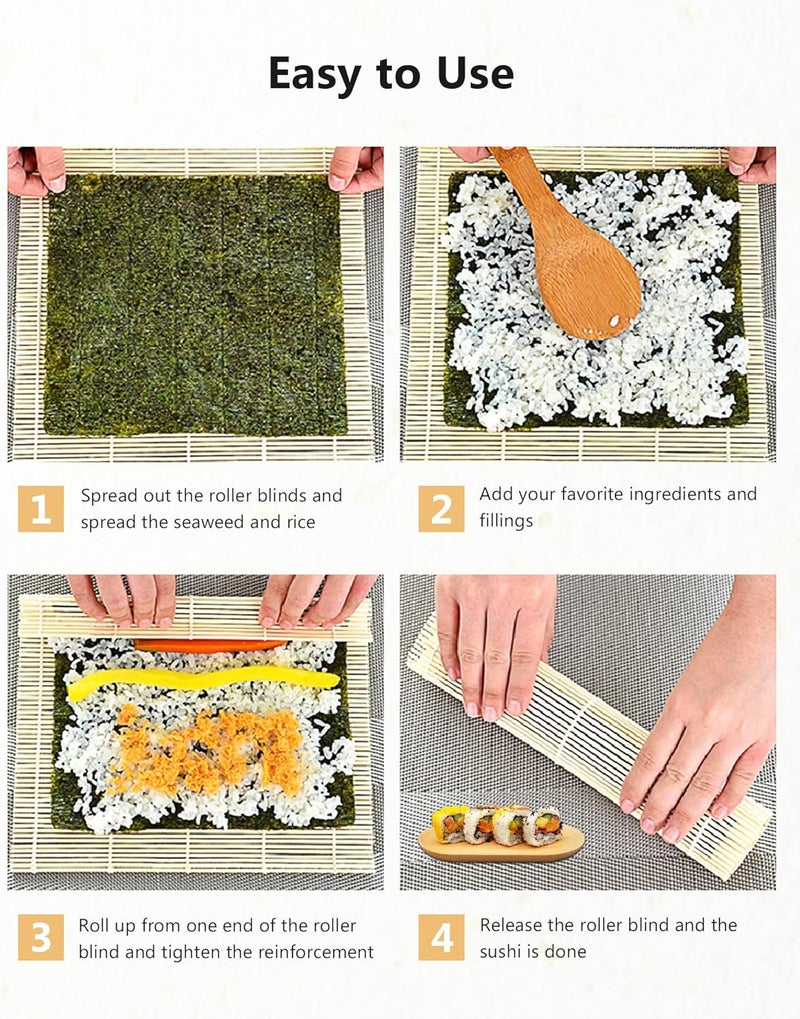 Easy to Use

1 Spread out the roller blinds and spread the seaweed and rice

2 Add your favorite ingredients and fillings

3 Roll up from one end of the roller blind and tighten the reinforcement

4 Release the roller blind and the sushi is done