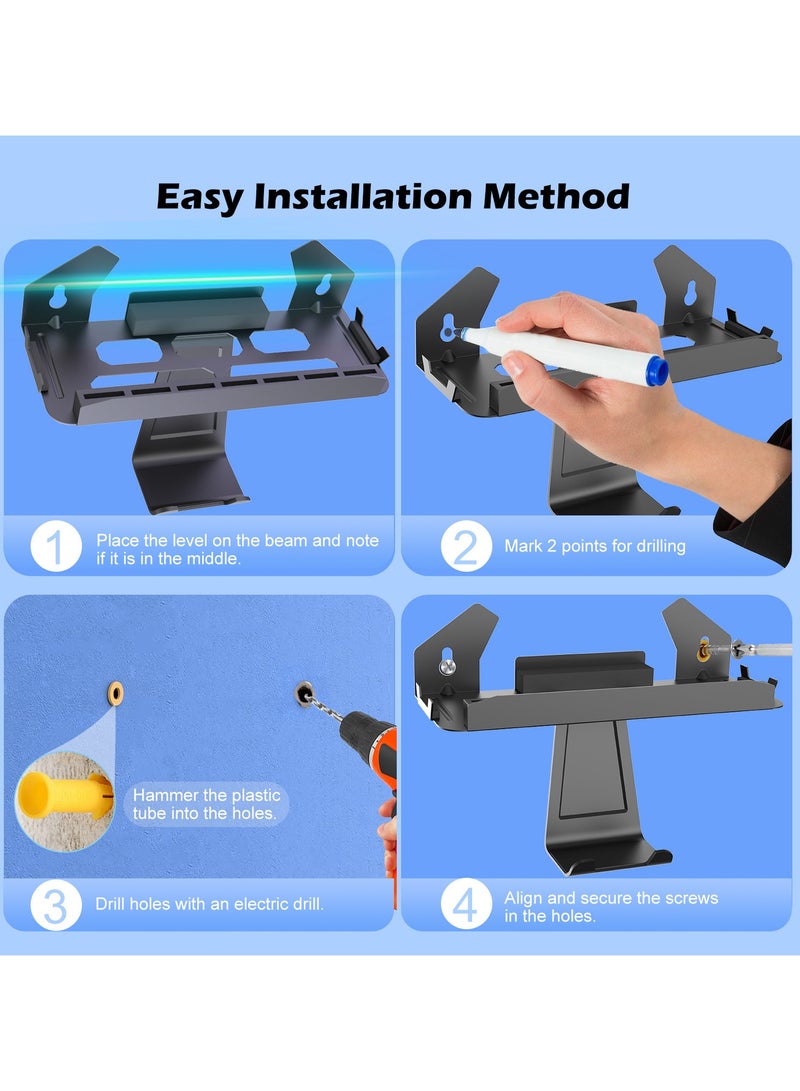 Easy Installation Method

1 Place the level on the beam and note if it is in the middle.

2 Mark 2 points for drilling

Hammer the plastic tube into the holes.

3 Drill holes with an electric drill.

4 Align and secure the screws in the holes.