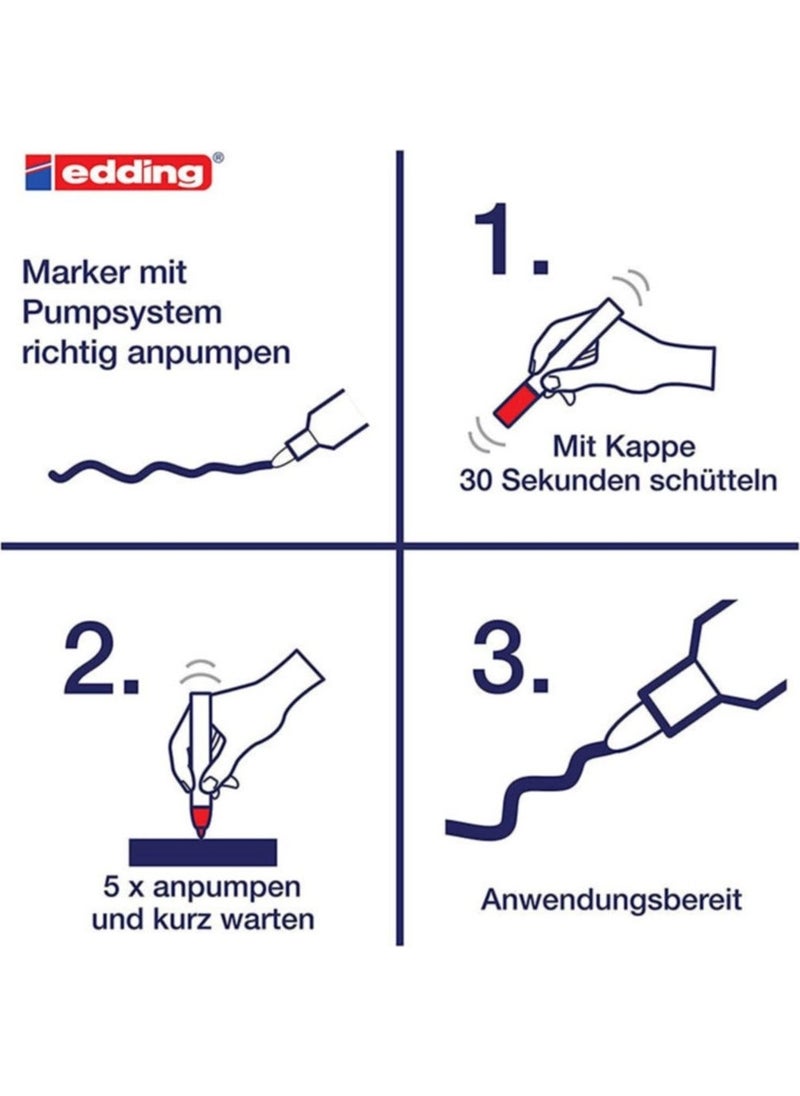 edding®

Marker mit Pumpsystem richtig anpumpen

1.

Mit Kappe 30 Sekunden schütteln

2.

5 x anpumpen und kurz warten

3.

Anwendungsbereit