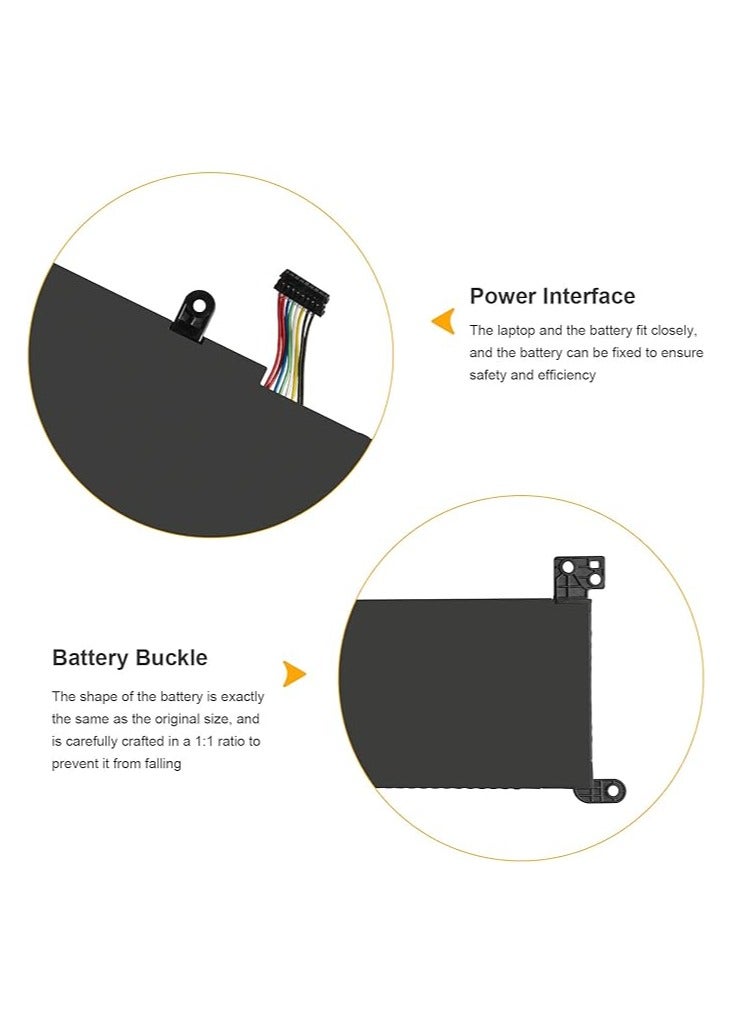 Power Interface

The laptop and the battery fit closely, and the battery can be fixed to ensure safety and efficiency

Battery Buckle

The shape of the battery is exactly the same as the original size, and is carefully crafted in a 1:1 ratio to prevent it from falling