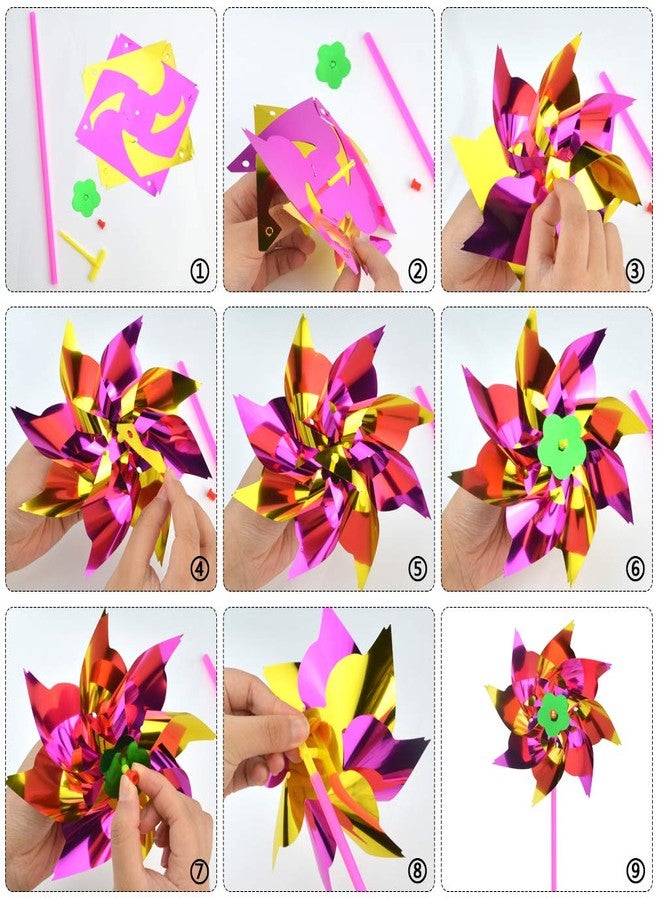 ①
②
③
④
⑤
⑥
⑦
⑧
⑨