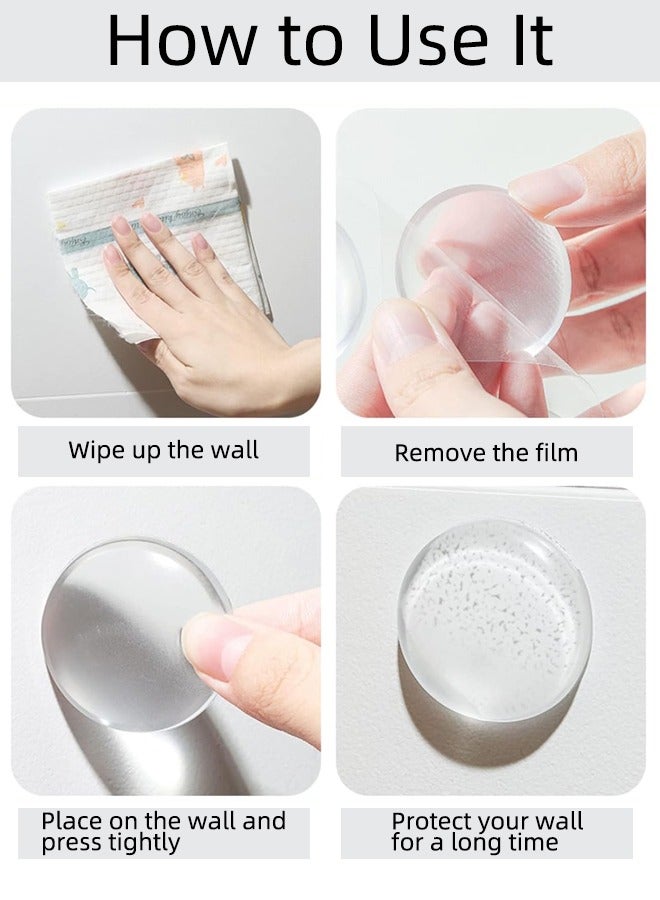 How to Use It

Wipe up the wall

Remove the film

Place on the wall and press tightly

Protect your wall for a long time